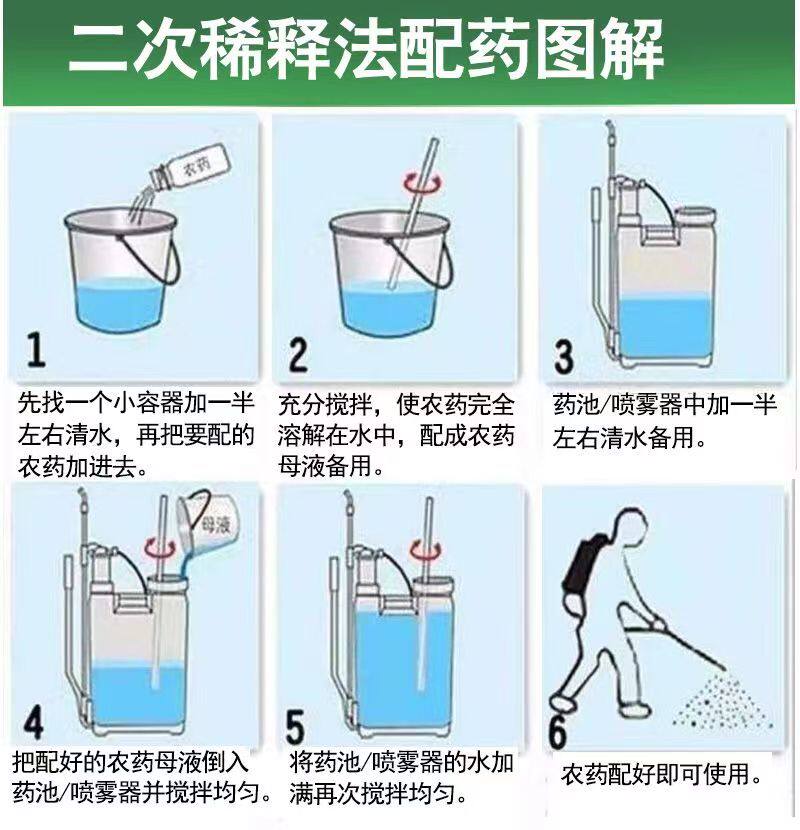 二次稀释法配药图解

农药

1

先找一个小容器加一半左右清水，再把要配的农药加进去。

2

充分搅拌，使农药完全溶解在水中，配成农药母液备用。

3

药池/喷雾器中加一半左右清水备用。

母液

4

把配好的农药母液倒入药池/喷雾器并搅拌均匀。

5

将药池/喷雾器的水加满再次搅拌均匀。

6

农药配好即可使用。