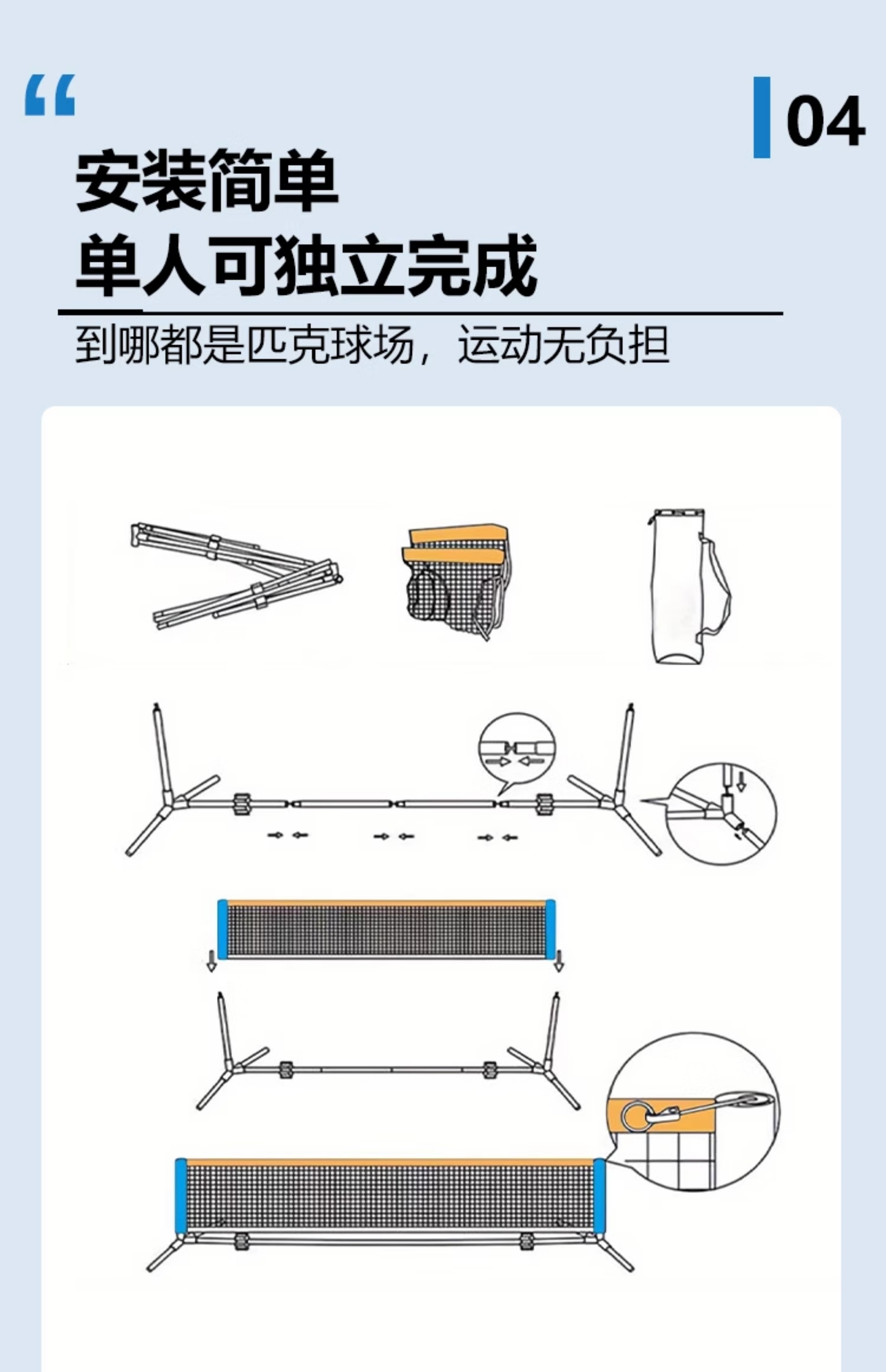 “

04

安装简单
单人可独立完成

到哪都是匹克球场，运动无负担