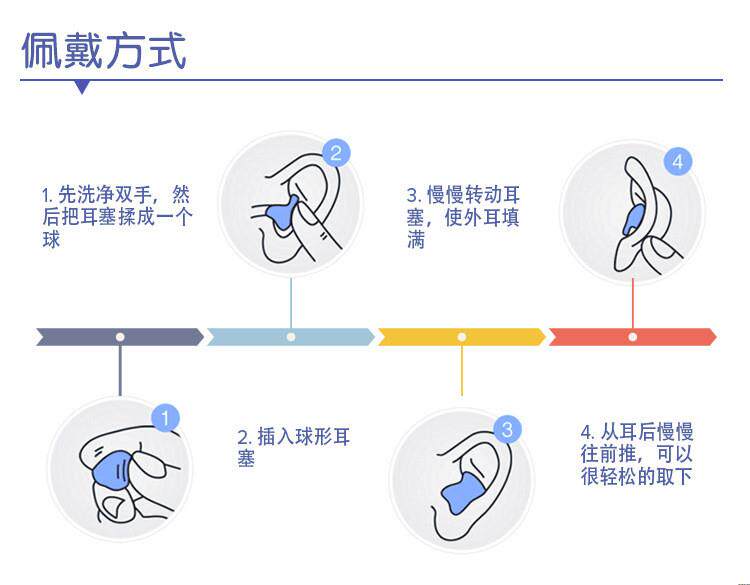 佩戴方式

1. 先洗净双手，然后把耳塞揉成一个球

2

3. 慢慢转动耳塞，使外耳填满

4

1

2. 插入球形耳塞

3

4. 从耳后慢慢往前推，可以很轻松的取下