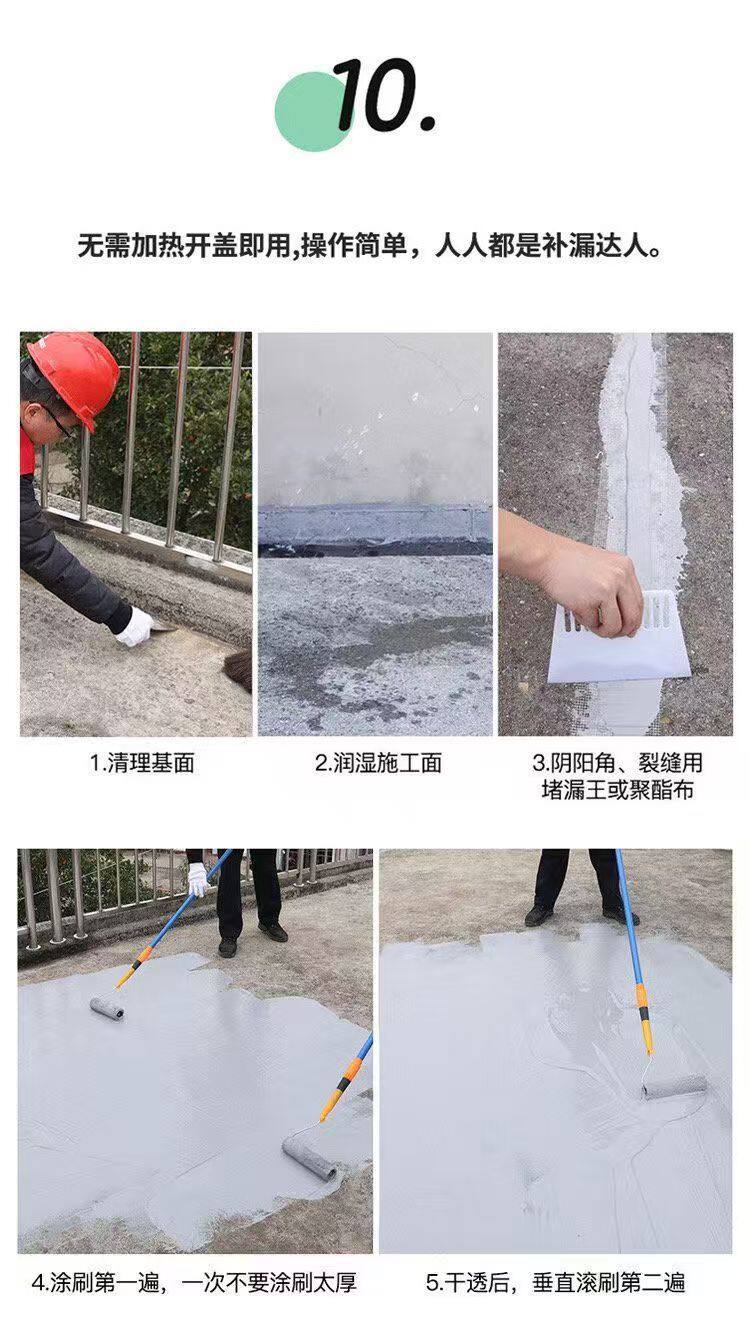 10.

无需加热开盖即用,操作简单，人人都是补漏达人。

1.清理基面

2.润湿施工面

3.阴阳角、裂缝用堵漏王或聚酯布

4.涂刷第一遍，一次不要涂刷太厚

5.干透后，垂直滚刷第二遍