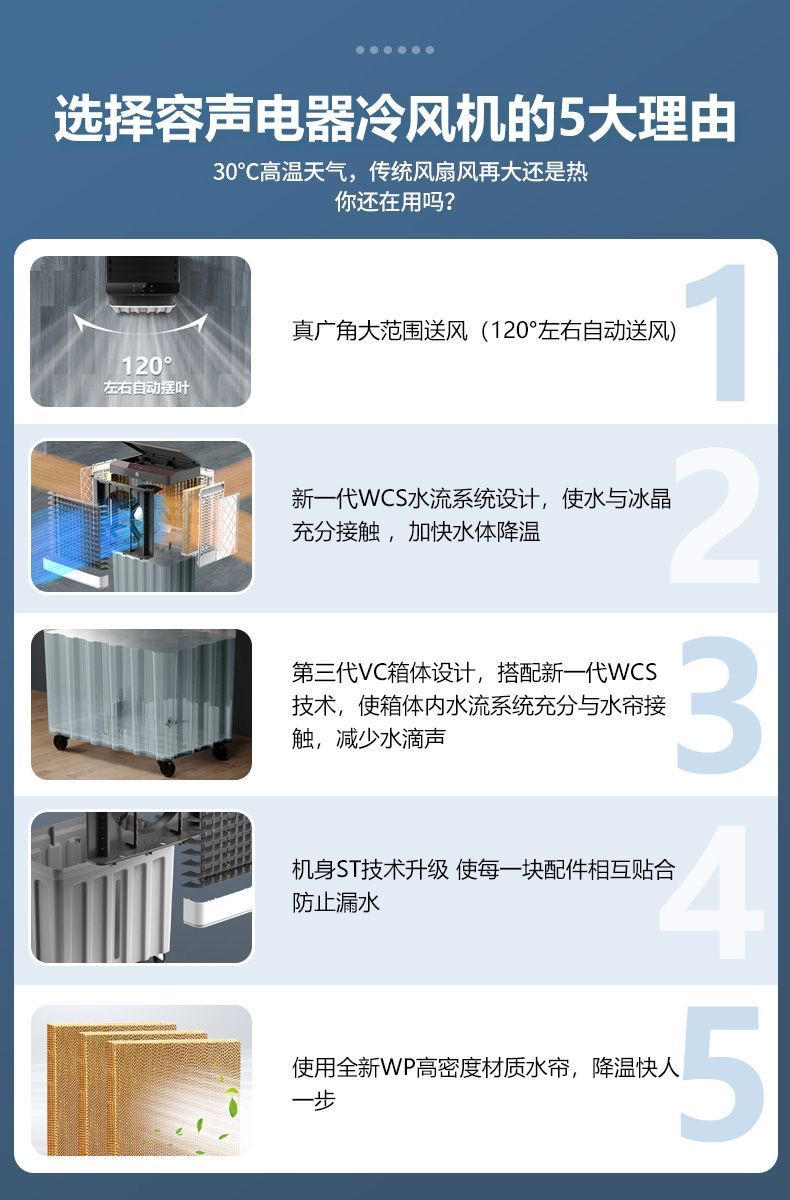 选择容声电器冷风机的5大理由

30°C高温天气，传统风扇风再大还是热
你还在用吗?

120°
左右自动摆叶

真广角大范围送风（120°左右自动送风）

1

新一代WCS水流系统设计，使水与冰晶充分接触 ，加快水体降温

2

第三代VC箱体设计，搭配新一代WCS技术，使箱体内水流系统充分与水帘接触，减少水滴声

3

机身ST技术升级 使每一块配件相互贴合防止漏水

4

使用全新WP高密度材质水帘，降温快人一步

5