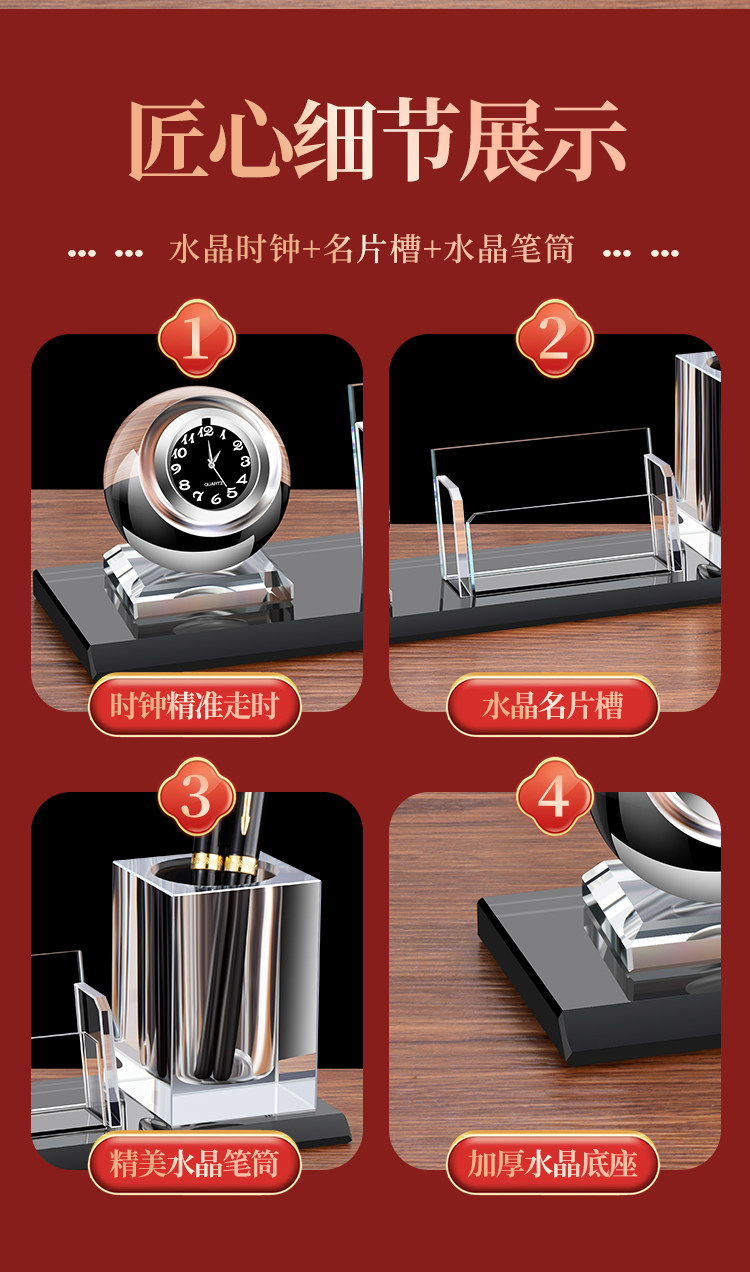 匠心细节展示

水晶时钟+名片槽+水晶笔筒

1

12 1 2 3 4 5 6 7 8 9 10 11
QUARTZ

时钟精准走时

2

水晶名片槽

3

精美水晶笔筒

4

加厚水晶底座