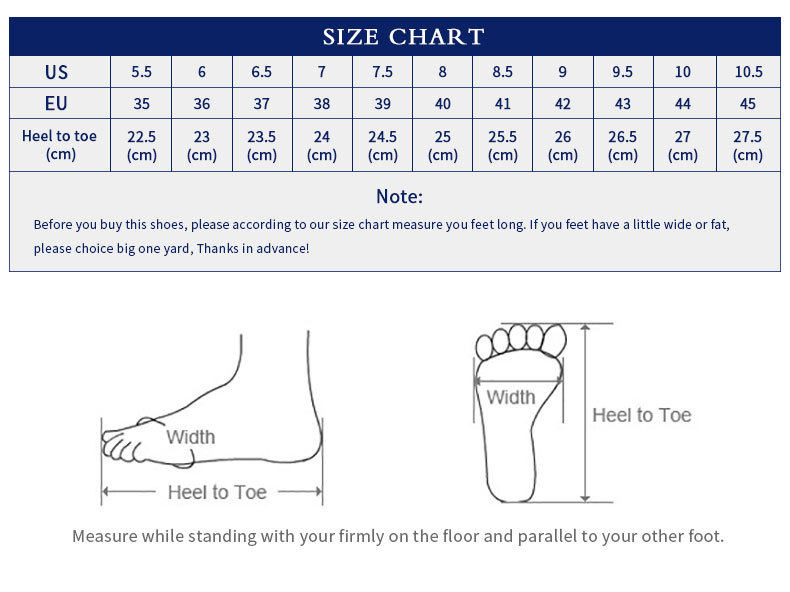 SIZE CHART

| US | 5.5 | 6 | 6.5 | 7 | 7.5 | 8 | 8.5 | 9 | 9.5 | 10 | 10.5 |
|---|---|---|---|---|---|---|---|---|---|---|---|
| EU | 35 | 36 | 37 | 38 | 39 | 40 | 41 | 42 | 43 | 44 | 45 |
| Heel to toe (cm) | 22.5 (cm) | 23 (cm) | 23.5 (cm) | 24 (cm) | 24.5 (cm) | 25 (cm) | 25.5 (cm) | 26 (cm) | 26.5 (cm) | 27 (cm) | 27.5 (cm) |

Note:

Before you buy this shoes, please according to our size chart measure you feet long. If you feet have a little wide or fat, please choice big one yard, Thanks in advance!

Width

Heel to Toe

Width

Heel to Toe

Measure while standing with your firmly on the floor and parallel to your other foot.