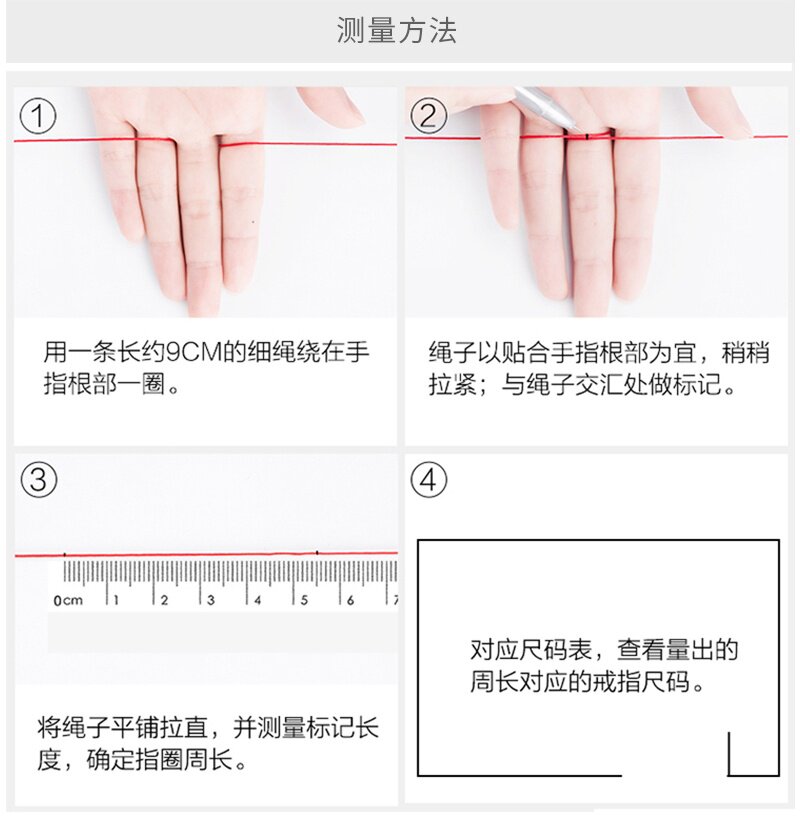 测量方法

①

用一条长约9CM的细绳绕在手指根部一圈。

②

绳子以贴合手指根部为宜，稍稍拉紧；与绳子交汇处做标记。

③

0cm 1 2 3 4 5 6 7

将绳子平铺拉直，并测量标记长度，确定指圈周长。

④

对应尺码表，查看量出的周长对应的戒指尺码。