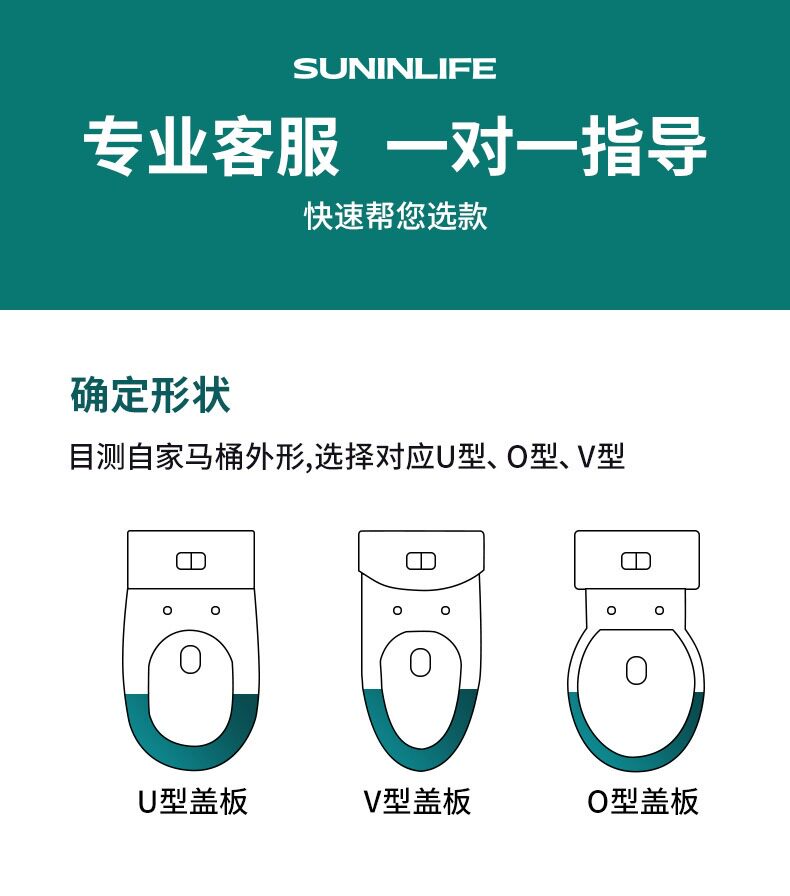 SUNINLIFE

专业客服 一对一指导

快速帮您选款

确定形状

目测自家马桶外形,选择对应U型、O型、V型

U型盖板

V型盖板

O型盖板