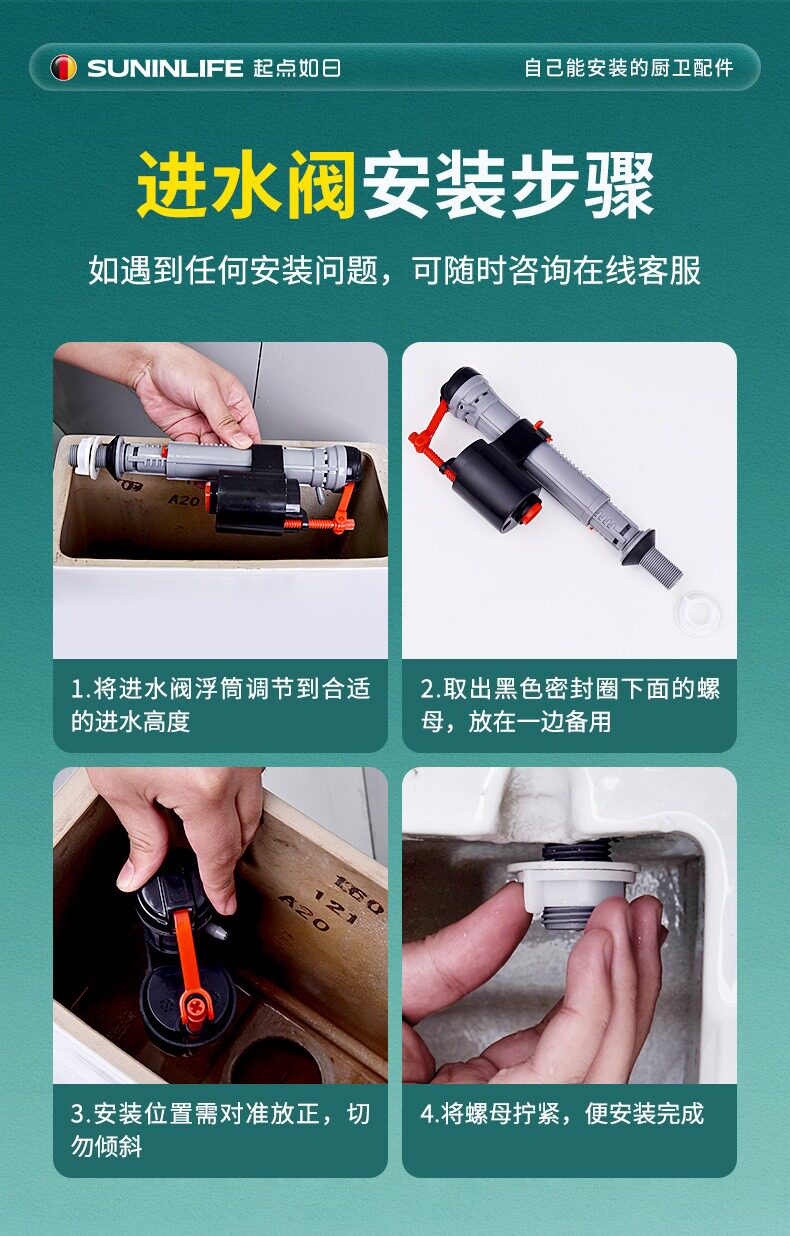 SUNINLIFE 起点如日

自己能安装的厨卫配件

进水阀安装步骤

如遇到任何安装问题，可随时咨询在线客服

A20

1.将进水阀浮筒调节到合适的进水高度

2.取出黑色密封圈下面的螺母，放在一边备用

160
121
A20

3.安装位置需对准放正，切勿倾斜

4.将螺母拧紧，便安装完成