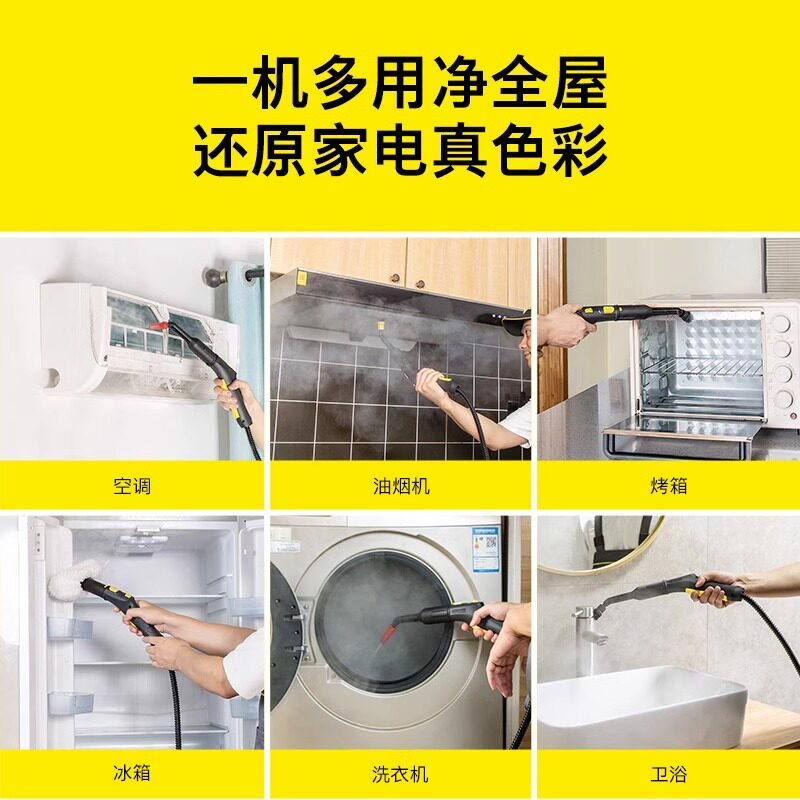 一机多用净全屋
还原家电真色彩

空调

油烟机

烤箱

冰箱

洗衣机

卫浴