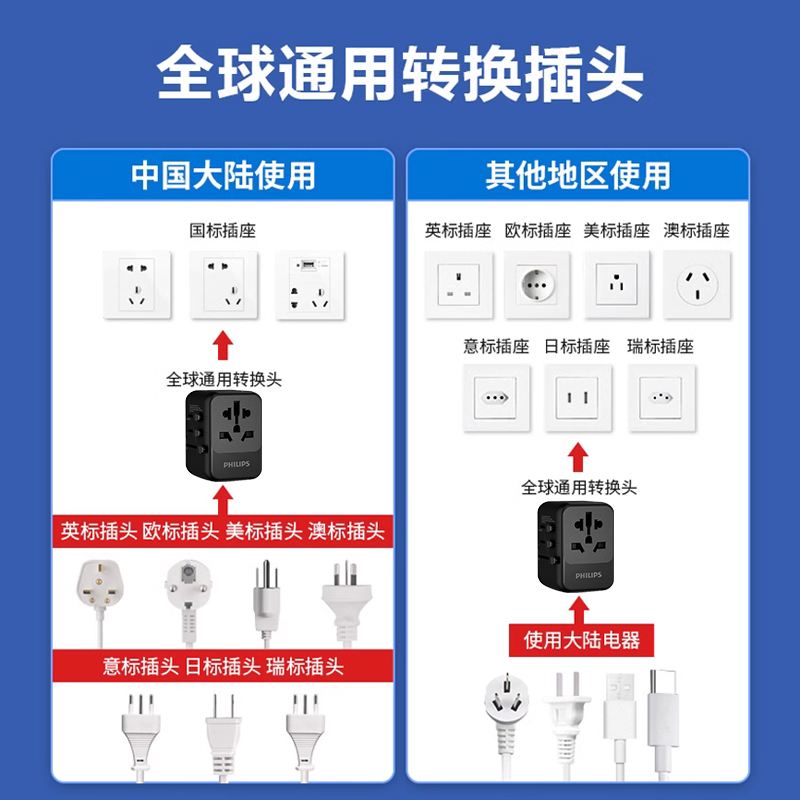 全球通用转换插头

中国大陆使用

国标插座

全球通用转换头

PHILIPS

英标插头 欧标插头 美标插头 澳标插头

意标插头 日标插头 瑞标插头

其他地区使用

英标插座 欧标插座 美标插座 澳标插座

意标插座 日标插座 瑞标插座

全球通用转换头

PHILIPS

使用大陆电器