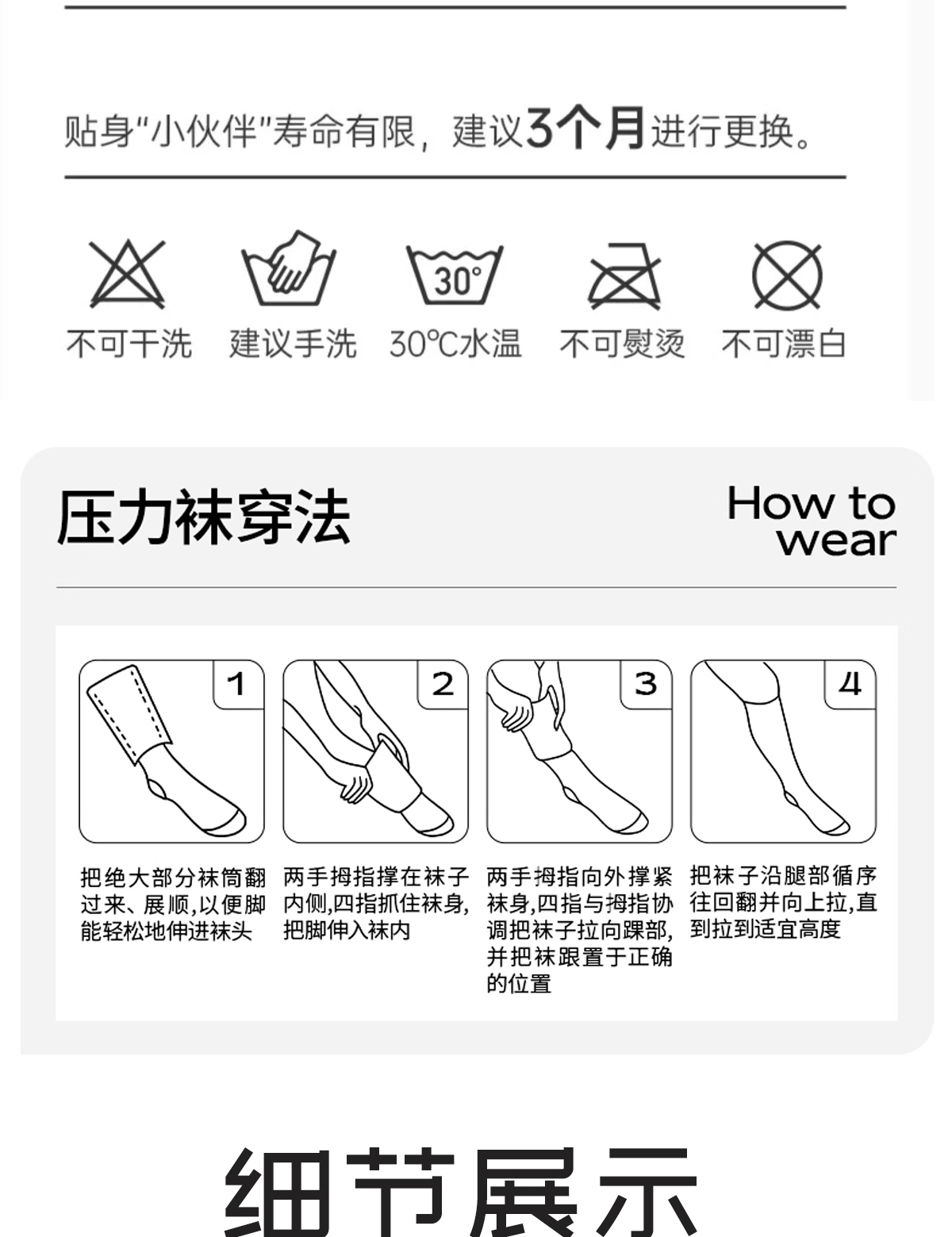 贴身"小伙伴"寿命有限，建议3个月进行更换。

30°

不可干洗　建议手洗　30℃水温　不可熨烫　不可漂白

压力袜穿法

How to wear

1

2

3

4

把绝大部分袜筒翻过来、展顺,以便脚能轻松地伸进袜头

两手拇指撑在袜子内侧,四指抓住袜身,把脚伸入袜内

两手拇指向外撑紧袜身,四指与拇指协调把袜子拉向踝部,并把袜跟置于正确的位置

把袜子沿腿部循序往回翻并向上拉,直到拉到适宜高度

细节展示