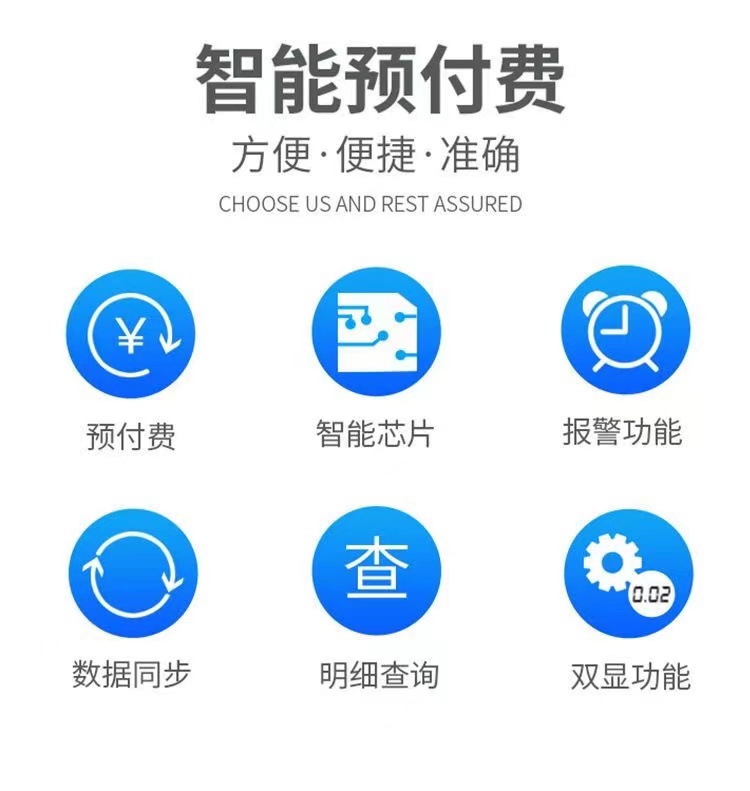 智能预付费

方便·便捷·准确

CHOOSE US AND REST ASSURED

¥

预付费

智能芯片

报警功能

数据同步

查

明细查询

0.02

双显功能