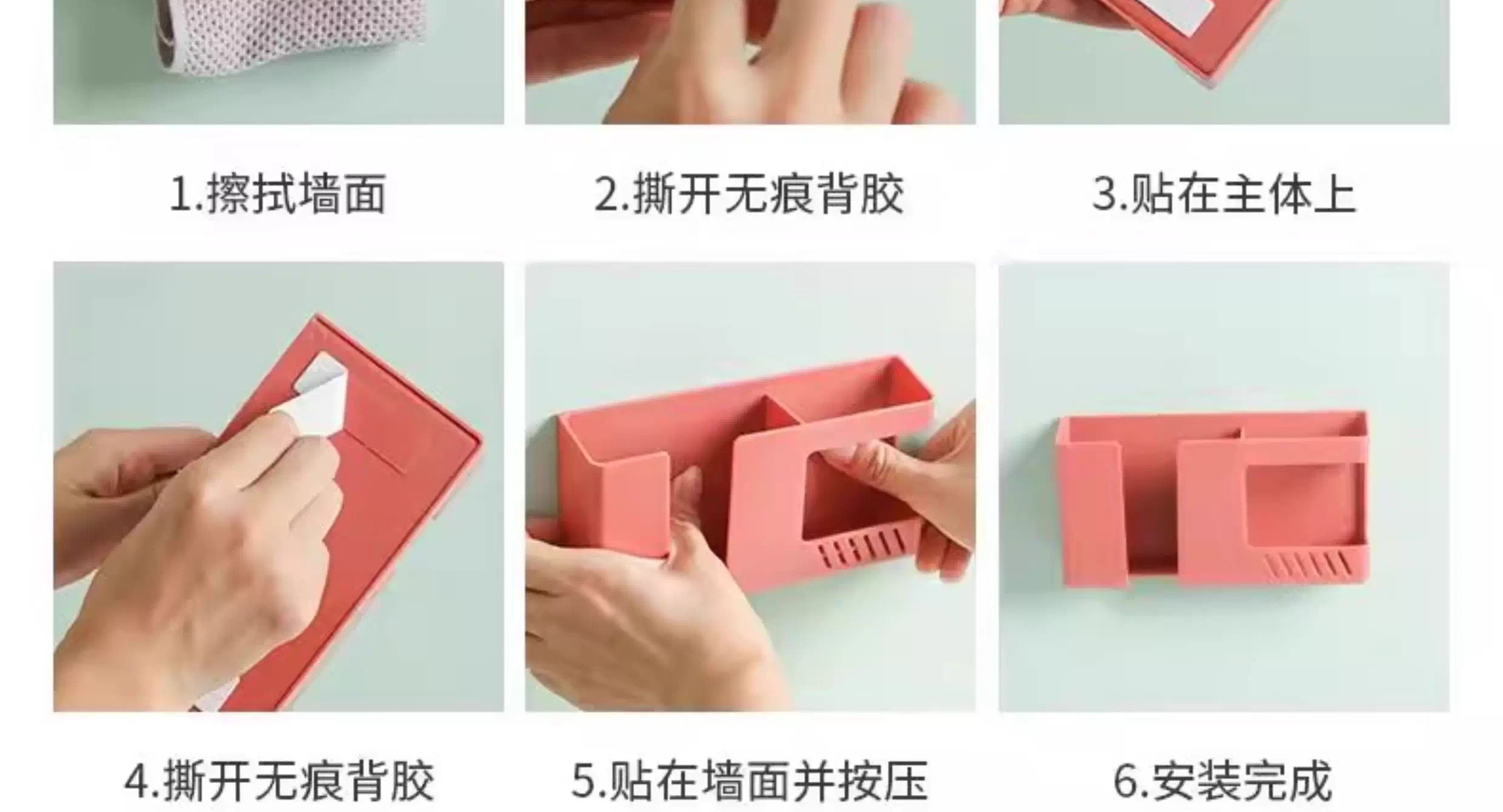 1.擦拭墙面

2.撕开无痕背胶

3.贴在主体上

4.撕开无痕背胶

5.贴在墙面并按压

6.安装完成