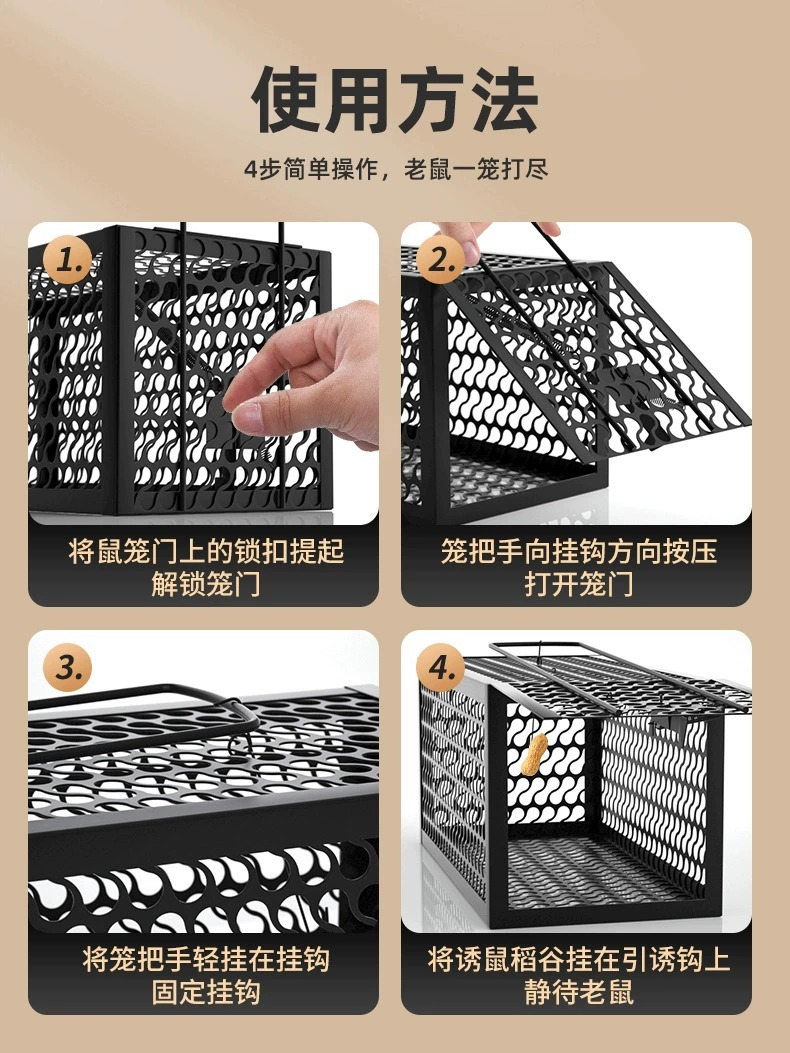 使用方法

4步简单操作，老鼠一笼打尽

1.

将鼠笼门上的锁扣提起
解锁笼门

2.

笼把手向挂钩方向按压
打开笼门

3.

将笼把手轻挂在挂钩
固定挂钩

4.

将诱鼠稻谷挂在引诱钩上
静待老鼠