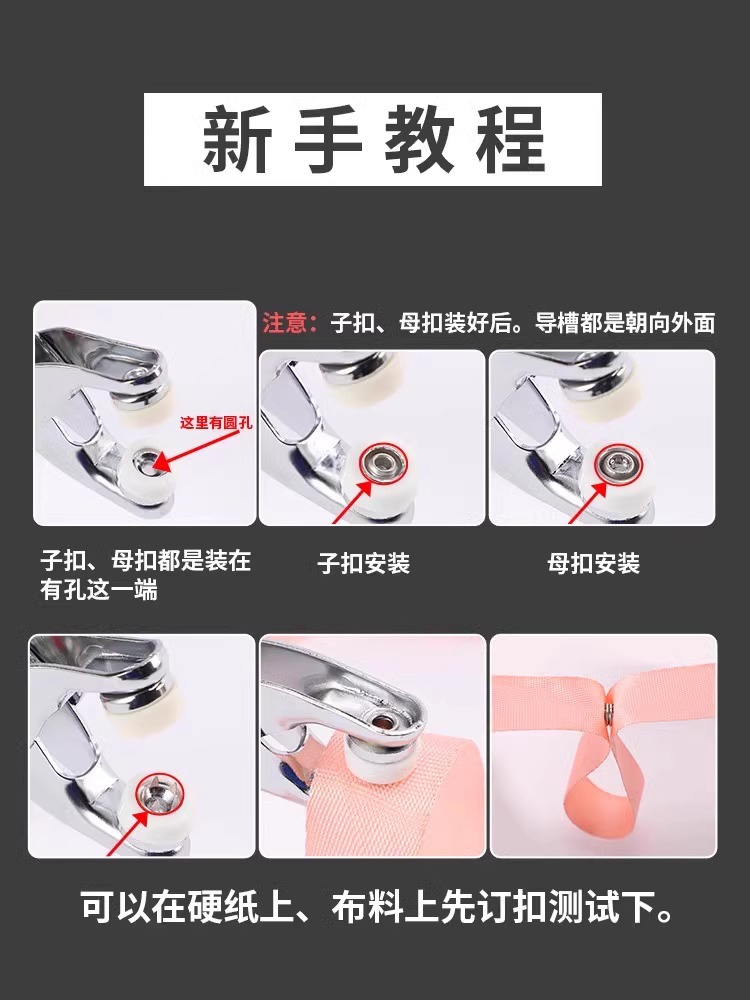 新手教程

注意：子扣、母扣装好后。导槽都是朝向外面

这里有圆孔

子扣、母扣都是装在有孔这一端

子扣安装

母扣安装

可以在硬纸上、布料上先订扣测试下。