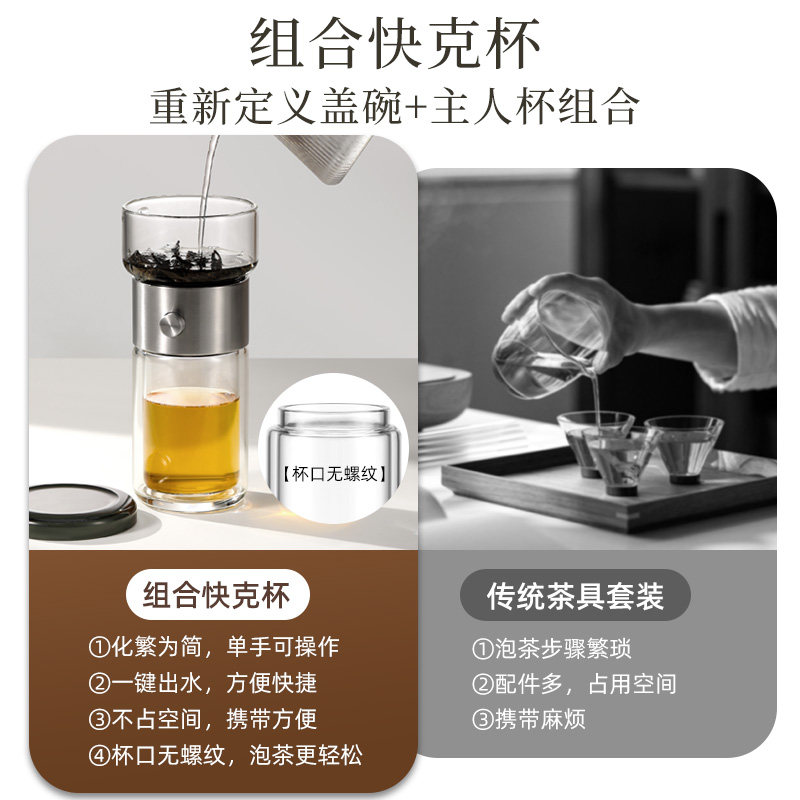 组合快克杯

重新定义盖碗+主人杯组合

【杯口无螺纹】

组合快克杯

①化繁为简，单手可操作
②一键出水，方便快捷
③不占空间，携带方便
④杯口无螺纹，泡茶更轻松

传统茶具套装

①泡茶步骤繁琐
②配件多，占用空间
③携带麻烦