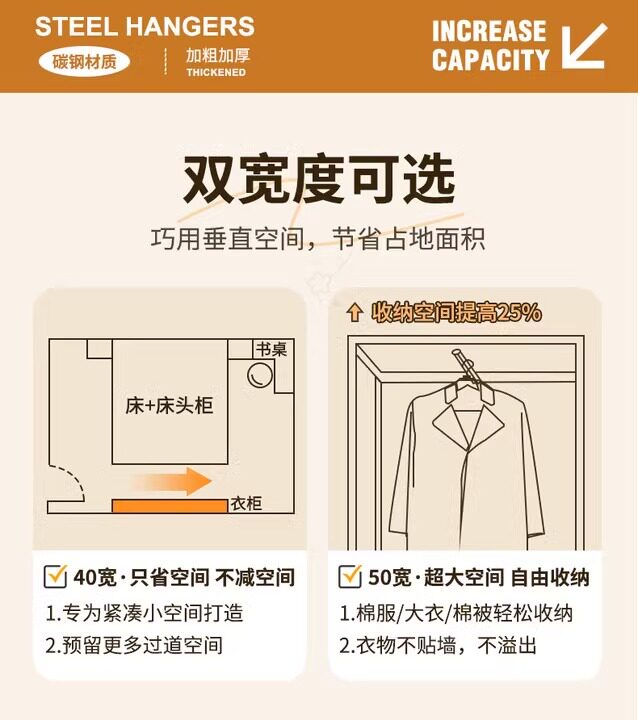 STEEL HANGERS
碳钢材质
加粗加厚
THICKENED

INCREASE CAPACITY

双宽度可选
巧用垂直空间，节省占地面积

书桌
床+床头柜
衣柜

40宽·只省空间 不减空间
1.专为紧凑小空间打造
2.预留更多过道空间

收纳空间提高25%

50宽·超大空间 自由收纳
1.棉服/大衣/棉被轻松收纳
2.衣物不贴墙，不溢出