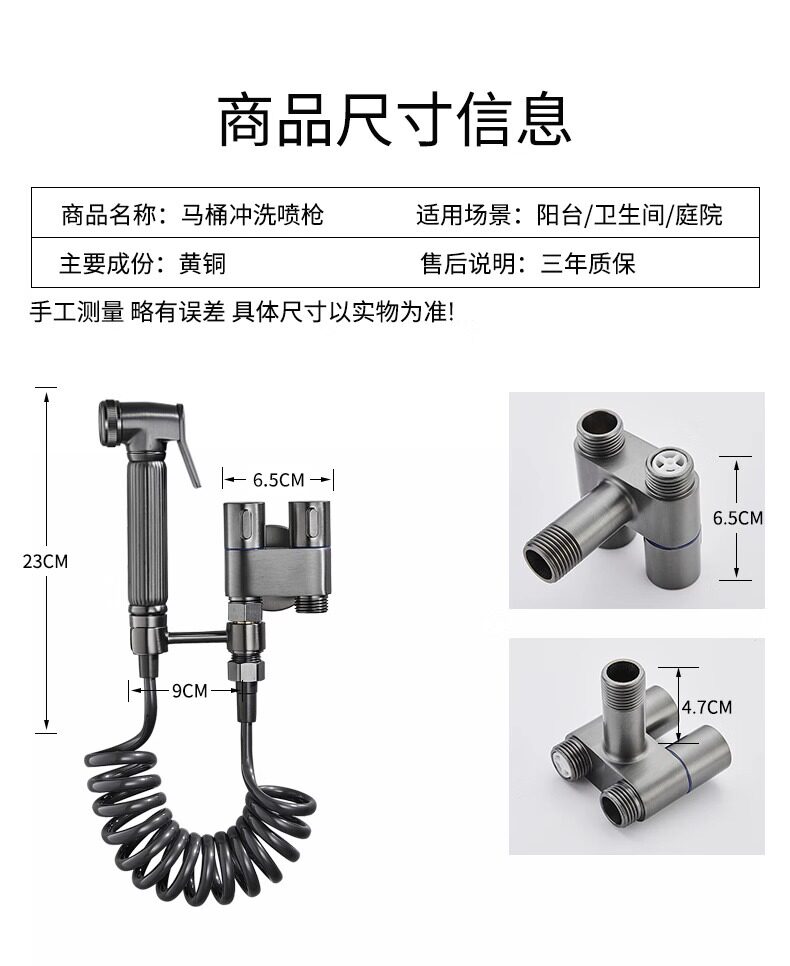 商品尺寸信息

| 商品名称：马桶冲洗喷枪 | 适用场景：阳台/卫生间/庭院 |
|---|---|
| 主要成份：黄铜 | 售后说明：三年质保 |

手工测量 略有误差 具体尺寸以实物为准!

23CM

6.5CM

9CM

6.5CM

4.7CM