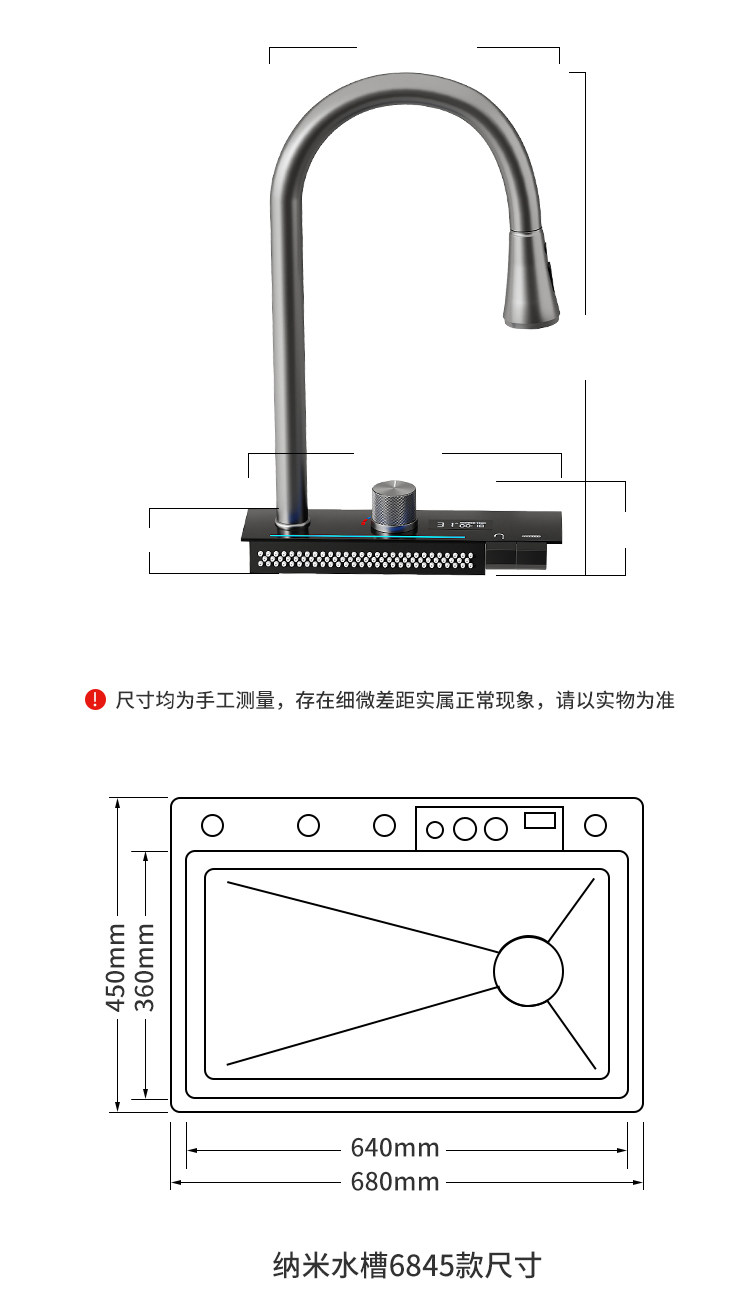 尺寸均为手工测量，存在细微差距实属正常现象，请以实物为准

450mm
360mm
640mm
680mm

纳米水槽6845款尺寸