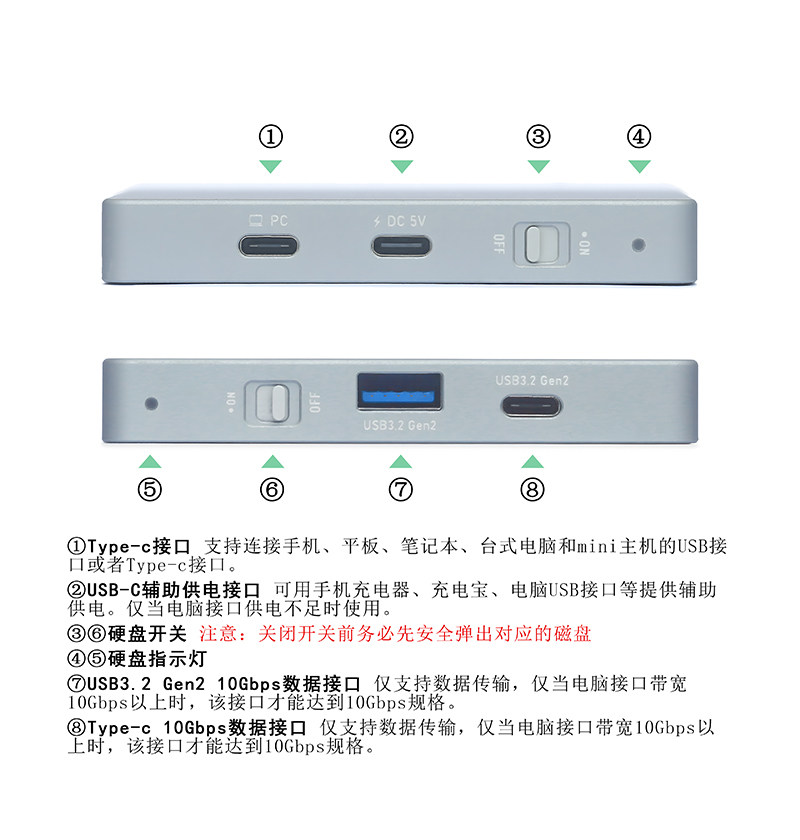 ①
②
③
④

PC
DC 5V
OFF
ON

ON
OFF
USB3.2 Gen2
USB3.2 Gen2

⑤
⑥
⑦
⑧

①Type-c接口 支持连接手机、平板、笔记本、台式电脑和mini主机的USB接口或者Type-c接口。

②USB-C辅助供电接口 可用手机充电器、充电宝、电脑USB接口等提供辅助供电。仅当电脑接口供电不足时使用。

③⑥硬盘开关 注意：关闭开关前务必先安全弹出对应的磁盘

④⑤硬盘指示灯

⑦USB3.2 Gen2 10Gbps数据接口 仅支持数据传输，仅当电脑接口带宽10Gbps以上时，该接口才能达到10Gbps规格。

⑧Type-c 10Gbps数据接口 仅支持数据传输，仅当电脑接口带宽10Gbps以上时，该接口才能达到10Gbps规格。