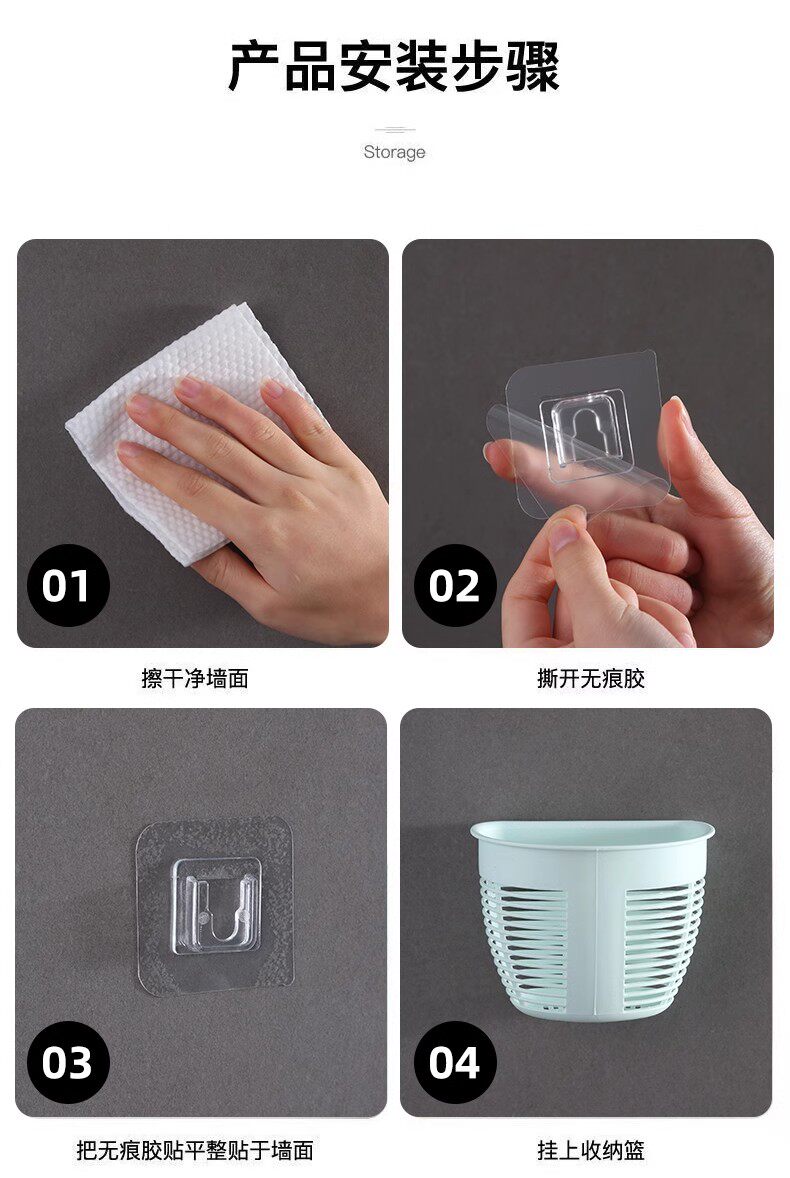 产品安装步骤

Storage

01

擦干净墙面

02

撕开无痕胶

03

把无痕胶贴平整贴于墙面

04

挂上收纳篮