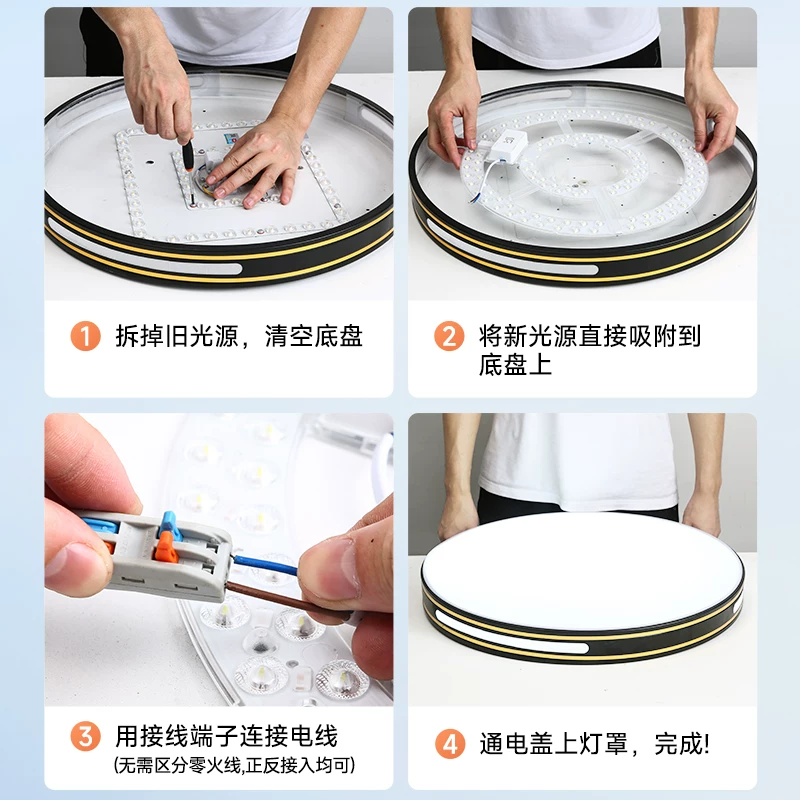 1 拆掉旧光源，清空底盘

2 将新光源直接吸附到底盘上

3 用接线端子连接电线
(无需区分零火线,正反接入均可)

4 通电盖上灯罩，完成!