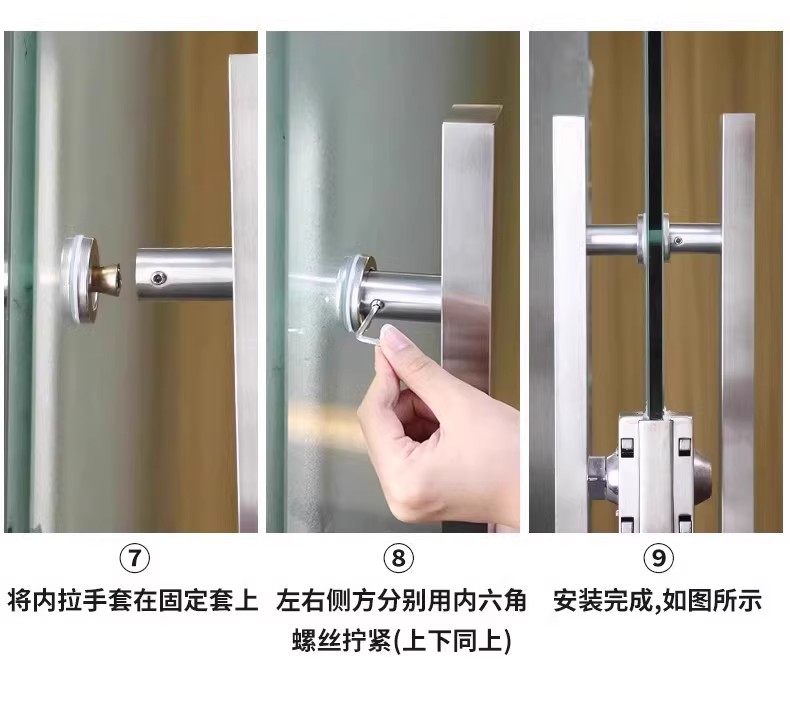 ⑦
将内拉手套在固定套上

⑧
左右侧方分别用内六角螺丝拧紧(上下同上)

⑨
安装完成,如图所示