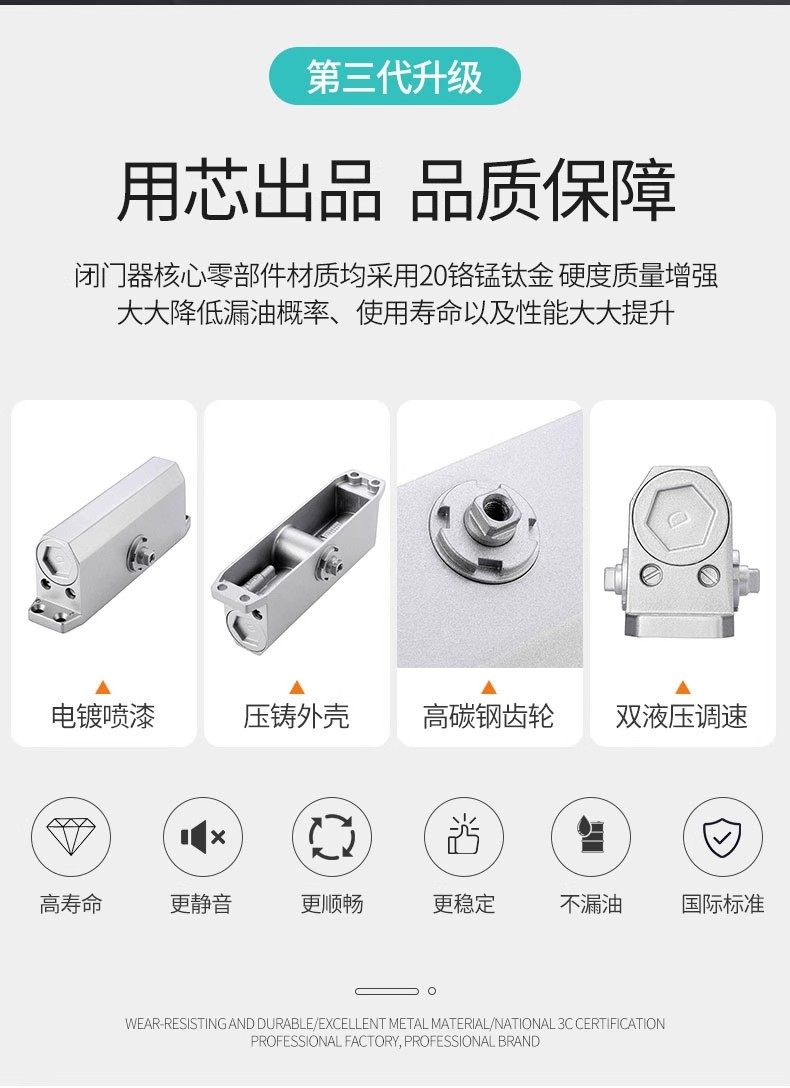 第三代升级

用芯出品 品质保障

闭门器核心零部件材质均采用20铬锰钛金 硬度质量增强 大大降低漏油概率、使用寿命以及性能大大提升

电镀喷漆

压铸外壳

高碳钢齿轮

双液压调速

高寿命

更静音

更顺畅

更稳定

不漏油

国际标准

WEAR-RESISTING AND DURABLE/EXCELLENT METAL MATERIAL/NATIONAL 3C CERTIFICATION
PROFESSIONAL FACTORY, PROFESSIONAL BRAND