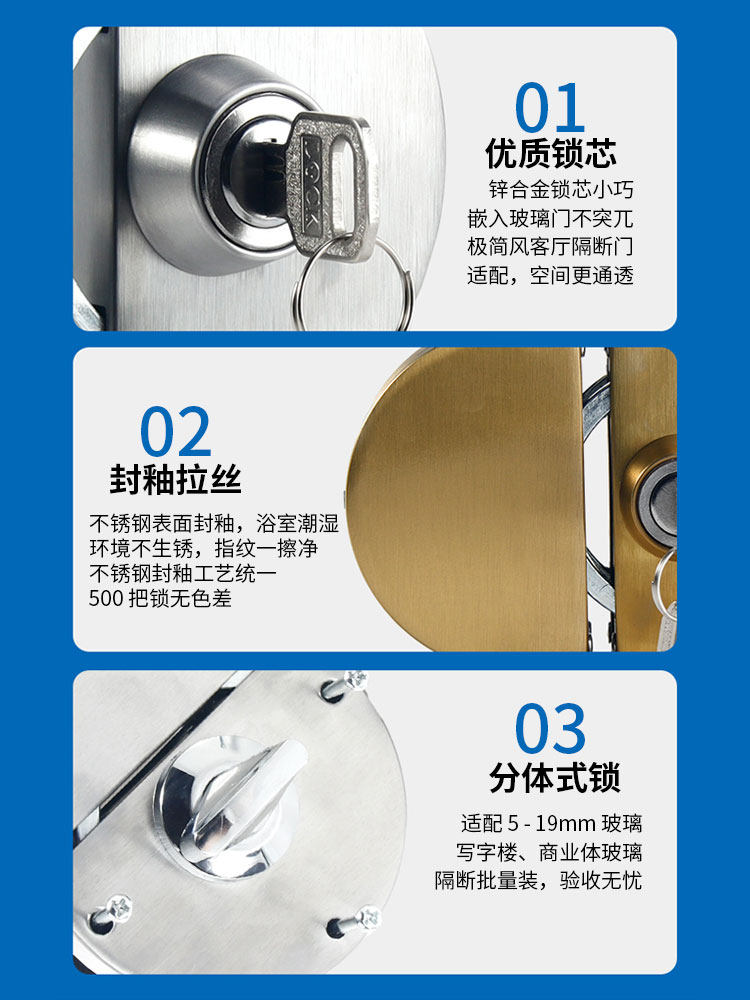 LOCK

01
优质锁芯
锌合金锁芯小巧
嵌入玻璃门不突兀
极简风客厅隔断门
适配，空间更通透

02
封釉拉丝
不锈钢表面封釉，浴室潮湿
环境不生锈，指纹一擦净
不锈钢封釉工艺统一
500 把锁无色差

03
分体式锁
适配 5 - 19mm 玻璃
写字楼、商业体玻璃
隔断批量装，验收无忧