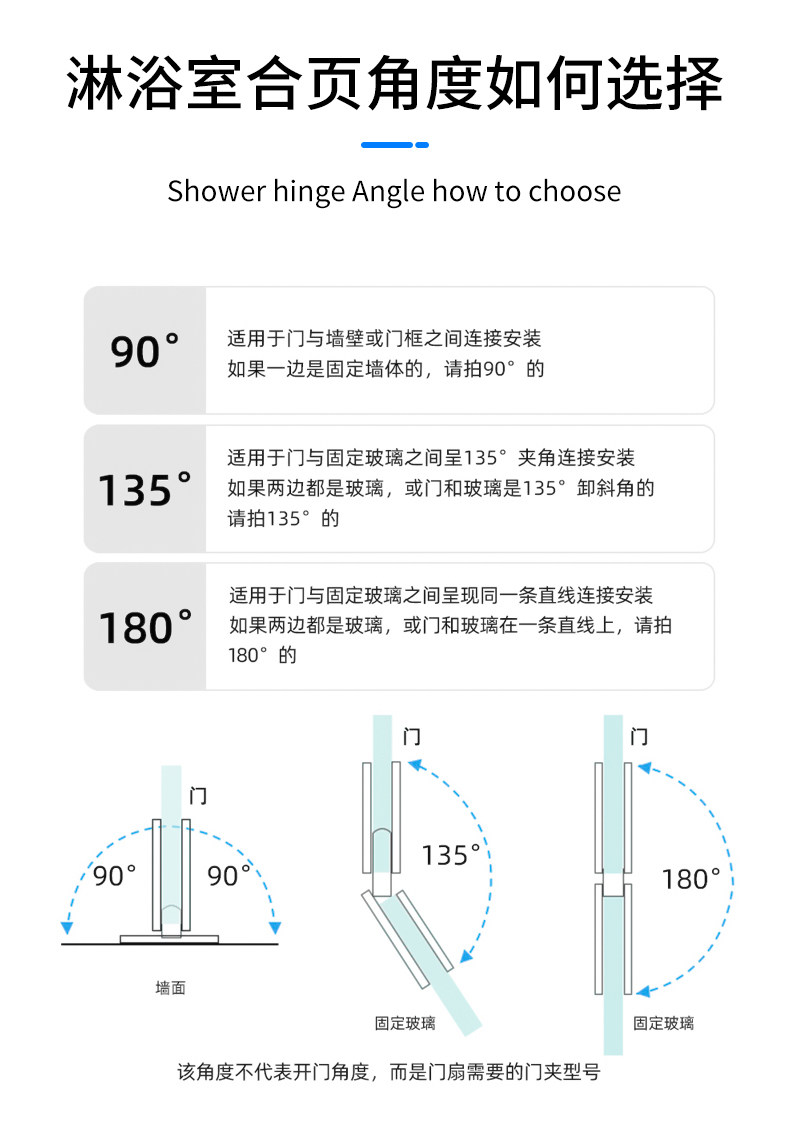 淋浴室合页角度如何选择

Shower hinge Angle how to choose

90°
适用于门与墙壁或门框之间连接安装
如果一边是固定墙体的，请拍90°的

135°
适用于门与固定玻璃之间呈135°夹角连接安装
如果两边都是玻璃，或门和玻璃是135°卸斜角的请拍135°的

180°
适用于门与固定玻璃之间呈现同一条直线连接安装
如果两边都是玻璃，或门和玻璃在一条直线上，请拍180°的

门
90°
90°
墙面

门
135°
固定玻璃

门
180°
固定玻璃

该角度不代表开门角度，而是门扇需要的门夹型号