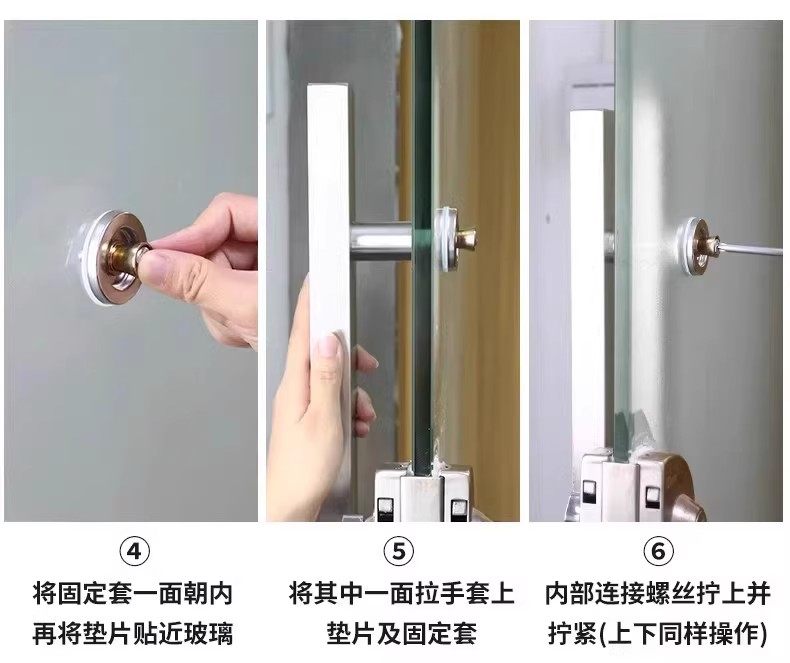 ④
将固定套一面朝内
再将垫片贴近玻璃

⑤
将其中一面拉手套上
垫片及固定套

⑥
内部连接螺丝拧上并
拧紧(上下同样操作)