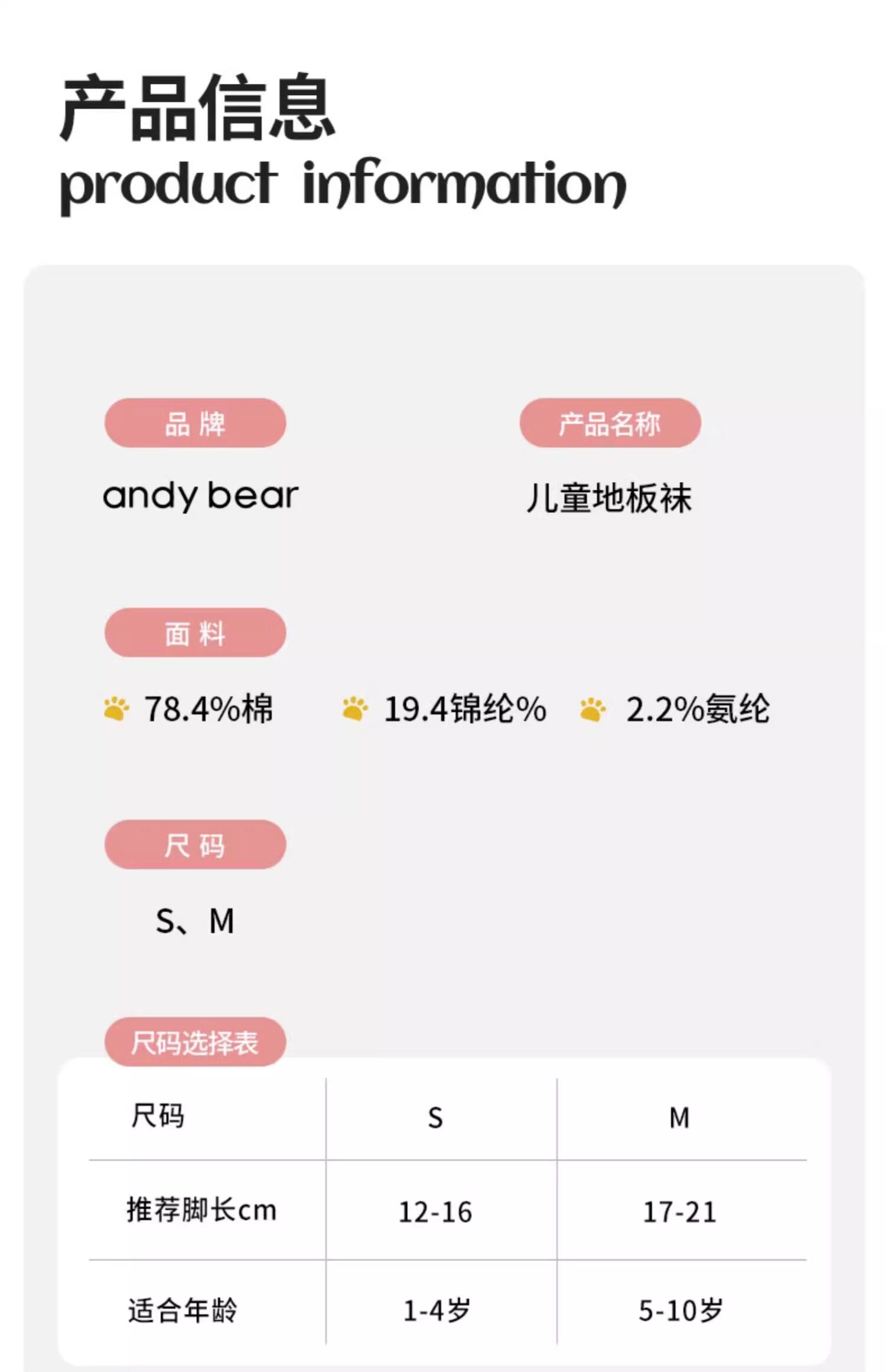 产品信息
product information

品 牌

andy bear

产品名称

儿童地板袜

面 料

78.4%棉  19.4锦纶%  2.2%氨纶

尺 码

S、M

尺码选择表

| 尺码 | S | M |
|---|---|---|
| 推荐脚长cm | 12-16 | 17-21 |
| 适合年龄 | 1-4岁 | 5-10岁 |