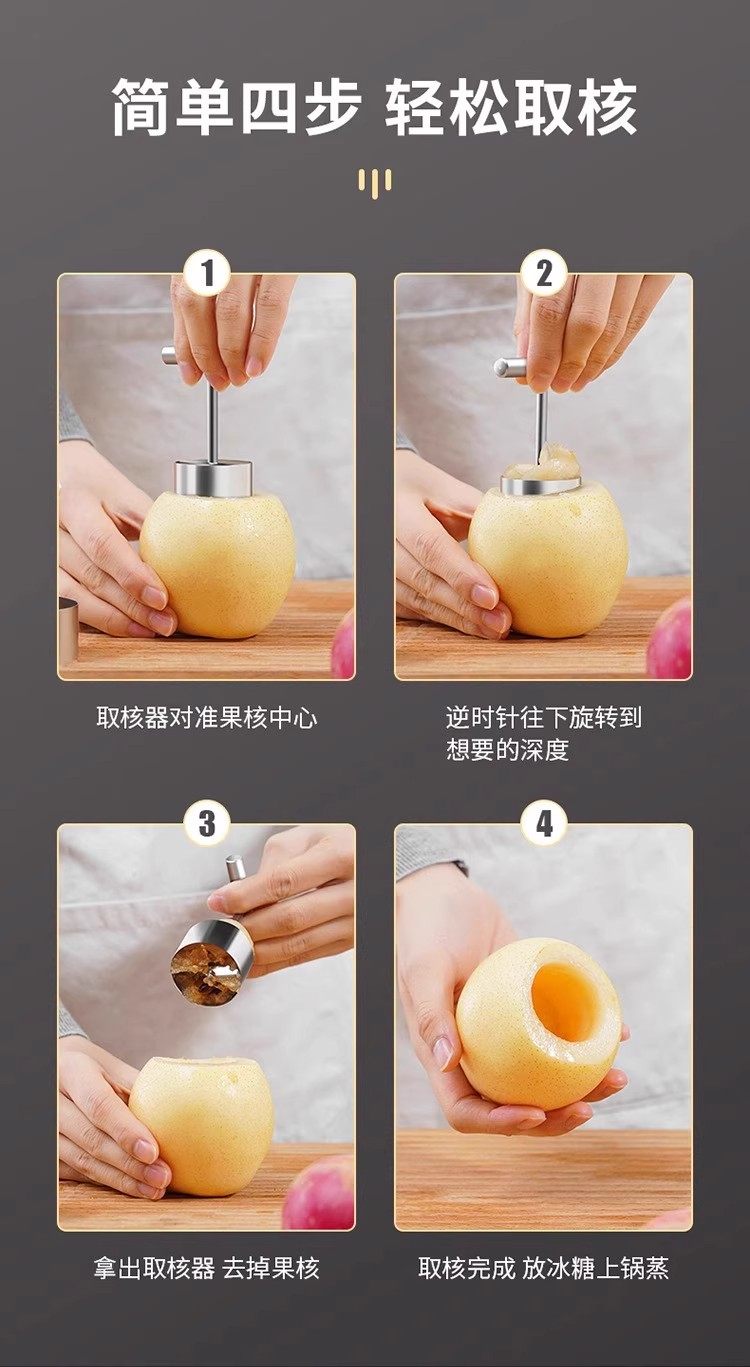 简单四步 轻松取核

1

取核器对准果核中心

2

逆时针往下旋转到想要的深度

3

拿出取核器 去掉果核

4

取核完成 放冰糖上锅蒸