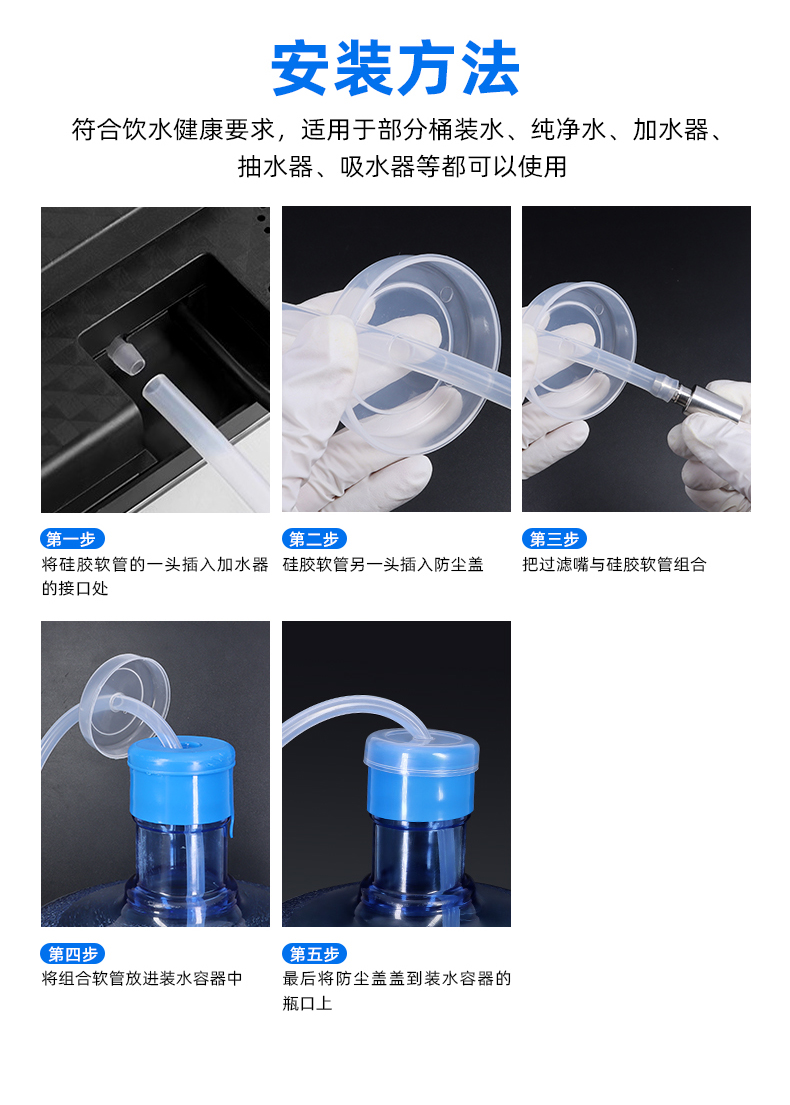 安装方法

符合饮水健康要求，适用于部分桶装水、纯净水、加水器、抽水器、吸水器等都可以使用

第一步
将硅胶软管的一头插入加水器的接口处

第二步
硅胶软管另一头插入防尘盖

第三步
把过滤嘴与硅胶软管组合

第四步
将组合软管放进装水容器中

第五步
最后将防尘盖盖到装水容器的瓶口上