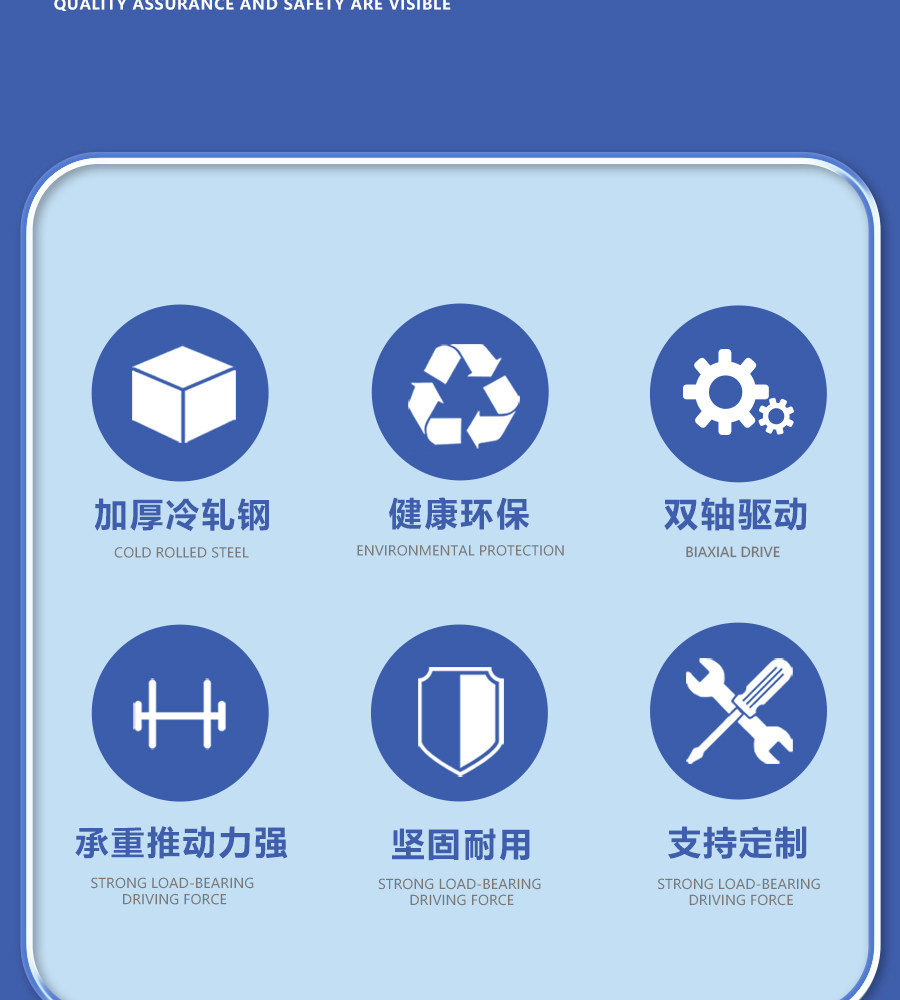 QUALITY ASSURANCE AND SAFETY ARE VISIBLE

加厚冷轧钢
COLD ROLLED STEEL

健康环保
ENVIRONMENTAL PROTECTION

双轴驱动
BIAXIAL DRIVE

承重推动力强
STRONG LOAD-BEARING DRIVING FORCE

坚固耐用
STRONG LOAD-BEARING DRIVING FORCE

支持定制
STRONG LOAD-BEARING DRIVING FORCE