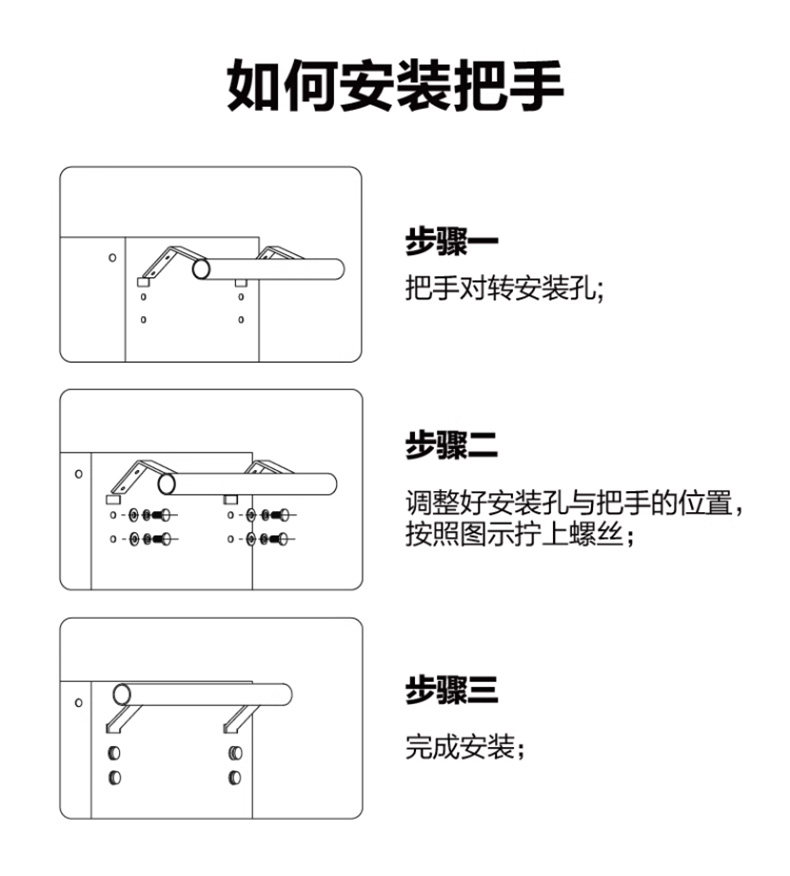 如何安装把手

步骤一

把手对转安装孔;

步骤二

调整好安装孔与把手的位置，按照图示拧上螺丝;

步骤三

完成安装;