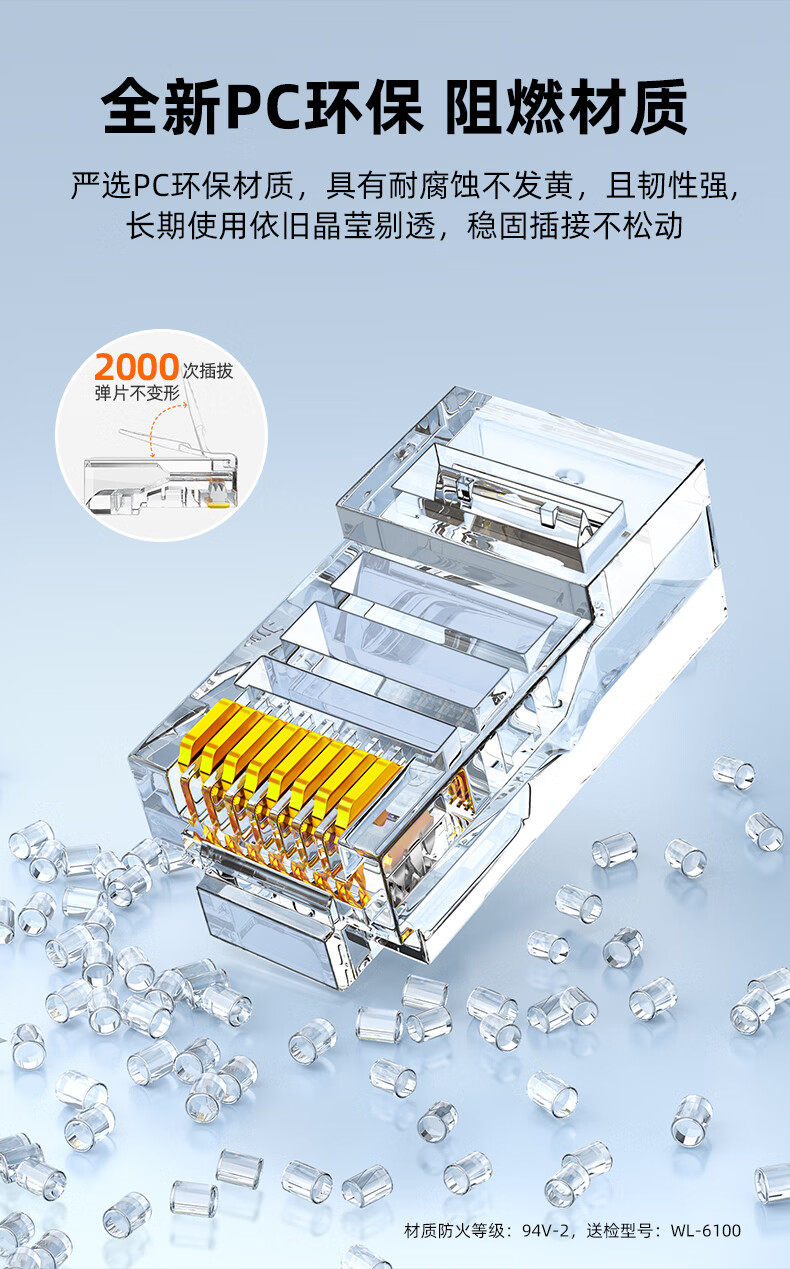 全新PC环保 阻燃材质

严选PC环保材质，具有耐腐蚀不发黄，且韧性强，长期使用依旧晶莹剔透，稳固插接不松动

2000次插拔
弹片不变形

材质防火等级：94V-2，送检型号：WL-6100