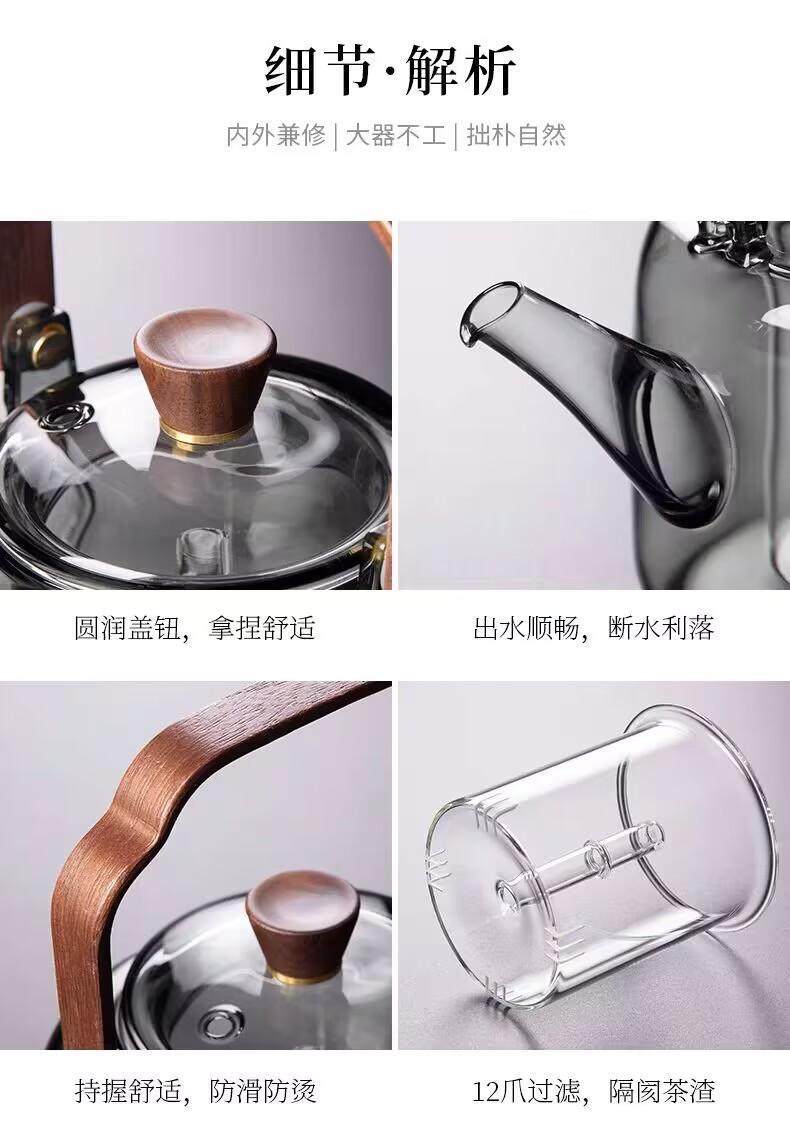 细节·解析

内外兼修 | 大器不工 | 拙朴自然

圆润盖钮，拿捏舒适

出水顺畅，断水利落

持握舒适，防滑防烫

12爪过滤，隔阂茶渣