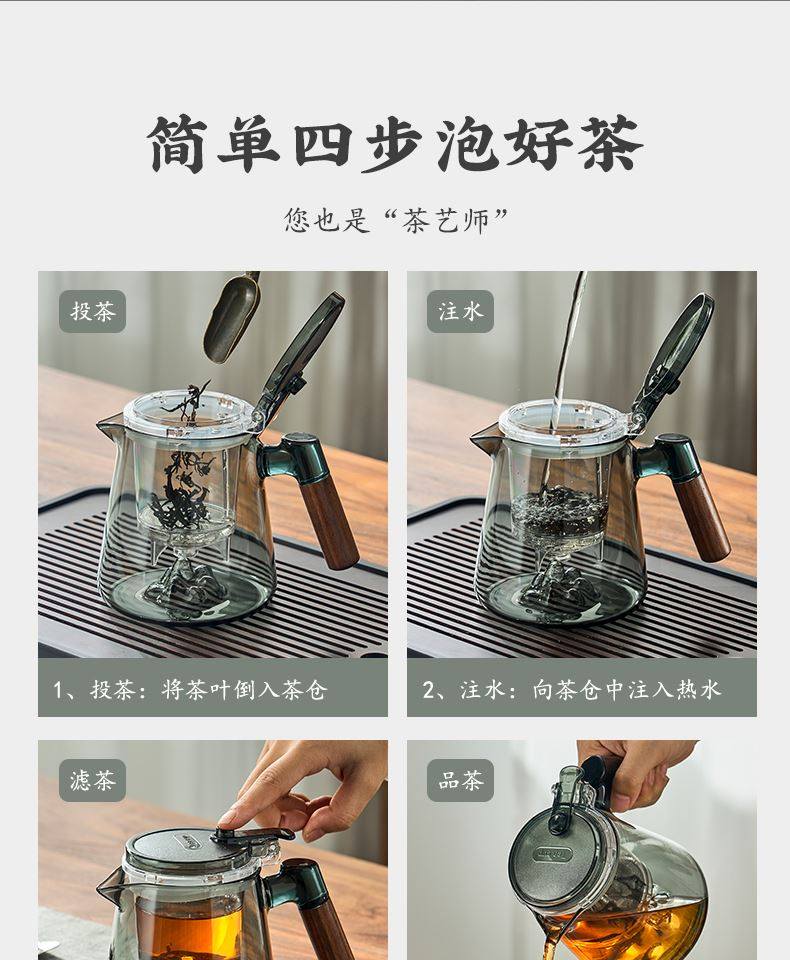 简单四步泡好茶

您也是“茶艺师”

投茶

1、投茶：将茶叶倒入茶仓

注水

2、注水：向茶仓中注入热水

滤茶

品茶