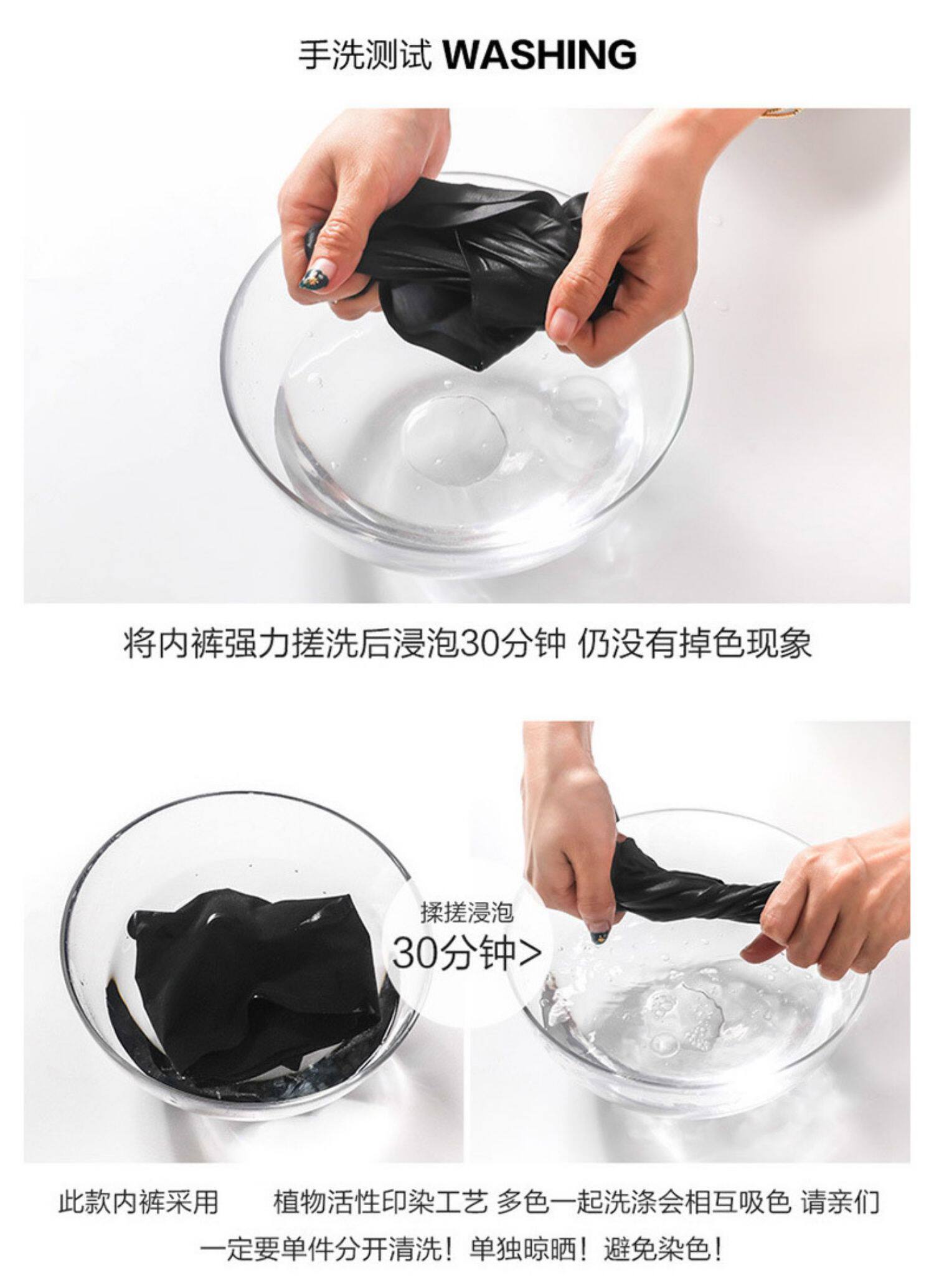 手洗测试 WASHING

将内裤强力搓洗后浸泡30分钟 仍没有掉色现象

揉搓浸泡
30分钟>

此款内裤采用 植物活性印染工艺 多色一起洗涤会相互吸色 请亲们一定要单件分开清洗！单独晾晒！避免染色！