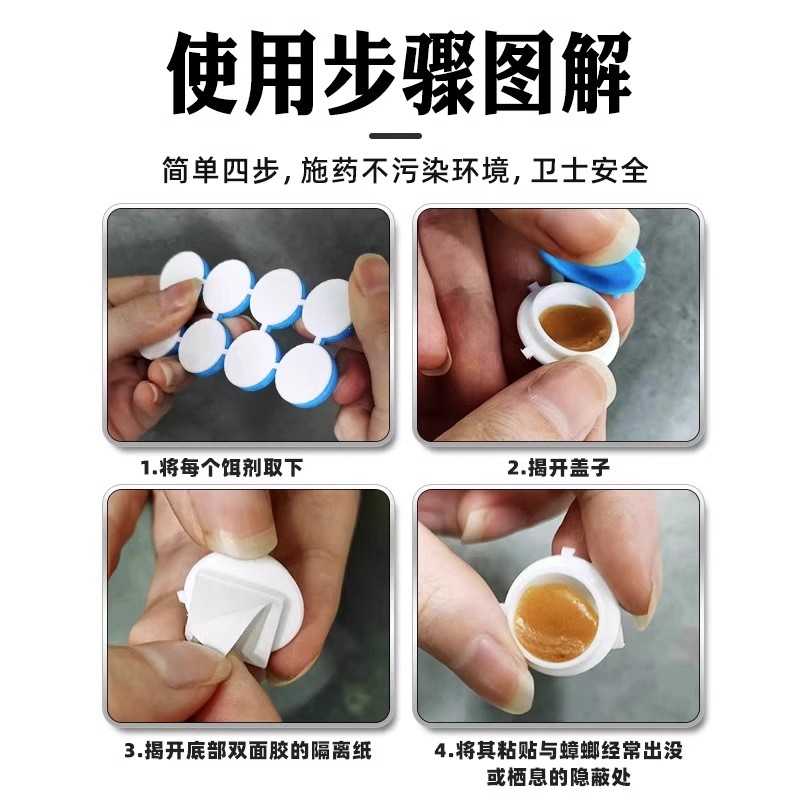 使用步骤图解

简单四步，施药不污染环境，卫士安全

1.将每个饵剂取下

2.揭开盖子

3.揭开底部双面胶的隔离纸

4.将其粘贴与蟑螂经常出没或栖息的隐蔽处