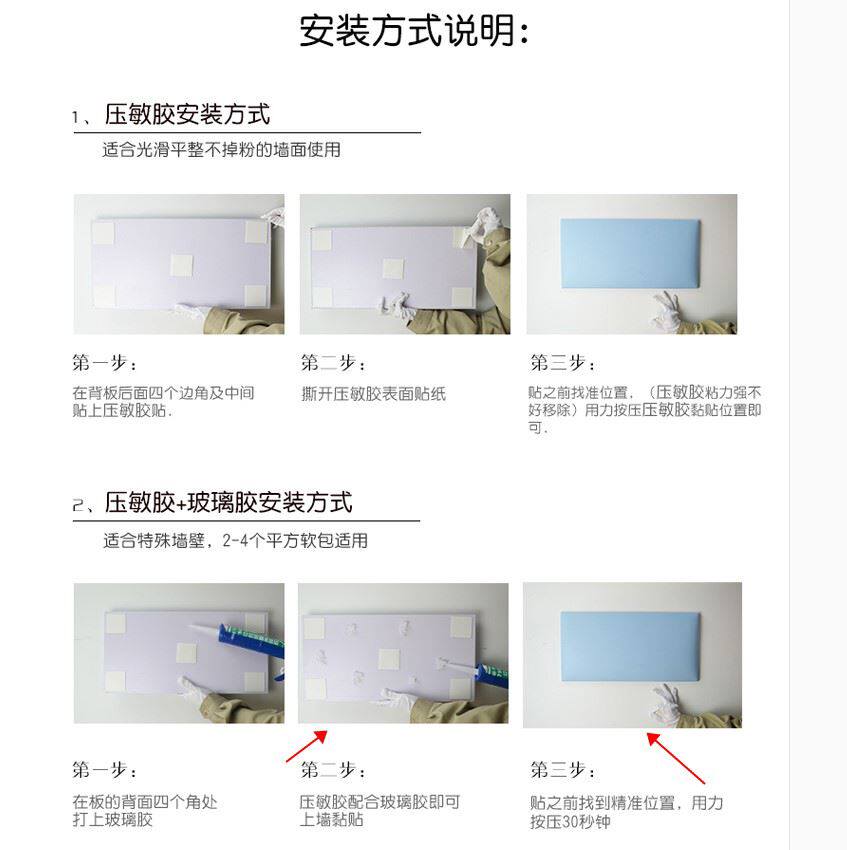 安装方式说明:

1、压敏胶安装方式

适合光滑平整不掉粉的墙面使用

第一步:

在背板后面四个边角及中间贴上压敏胶贴.

第二步:

撕开压敏胶表面贴纸

第三步:

贴之前找准位置,(压敏胶粘力强不好移除)用力按压压敏胶黏贴位置即可.

2、压敏胶+玻璃胶安装方式

适合特殊墙壁,2-4个平方软包适用

第一步:

在板的背面四个角处打上玻璃胶

第二步:

压敏胶配合玻璃胶即可上墙黏贴

第三步:

贴之前找到精准位置,用力按压30秒钟