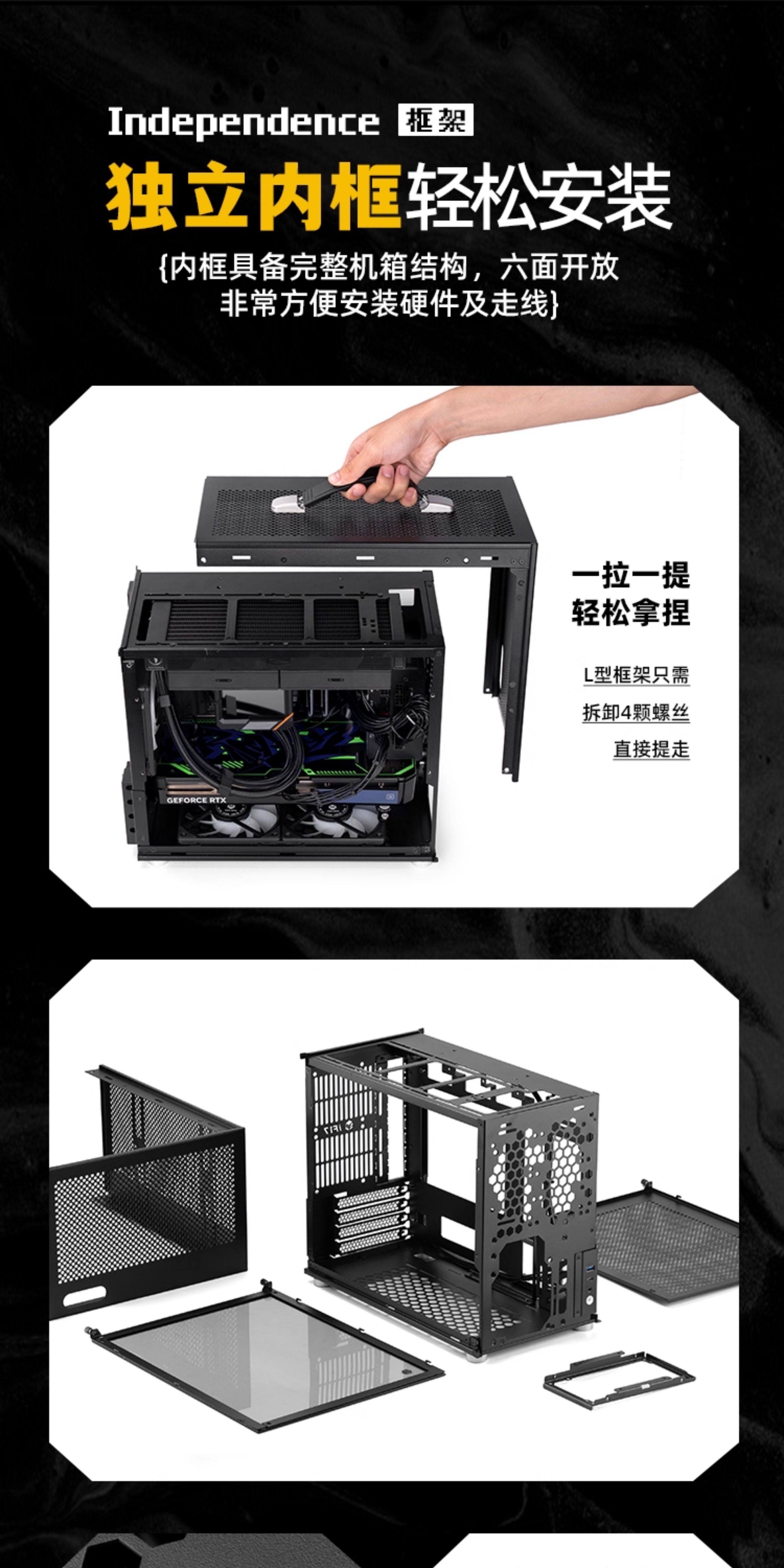 Independence 框架

独立内框轻松安装

{内框具备完整机箱结构，六面开放
非常方便安装硬件及走线}

一拉一提
轻松拿捏

L型框架只需
拆卸4颗螺丝
直接提走

GEFORCE RTX