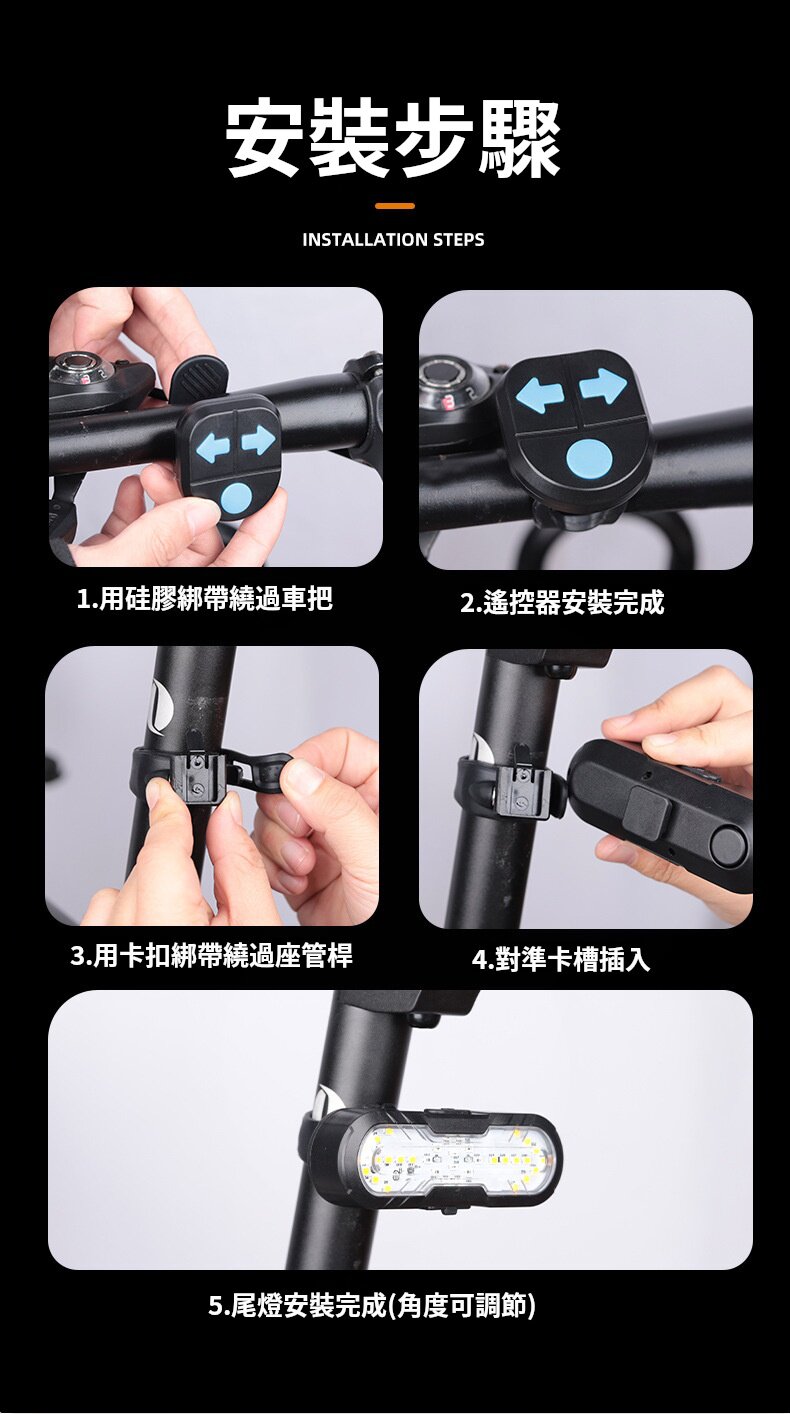 安裝步驟

INSTALLATION STEPS

1.用硅膠綁帶繞過車把

2.遙控器安裝完成

3.用卡扣綁帶繞過座管桿

4.對準卡槽插入

5.尾燈安裝完成(角度可調節)