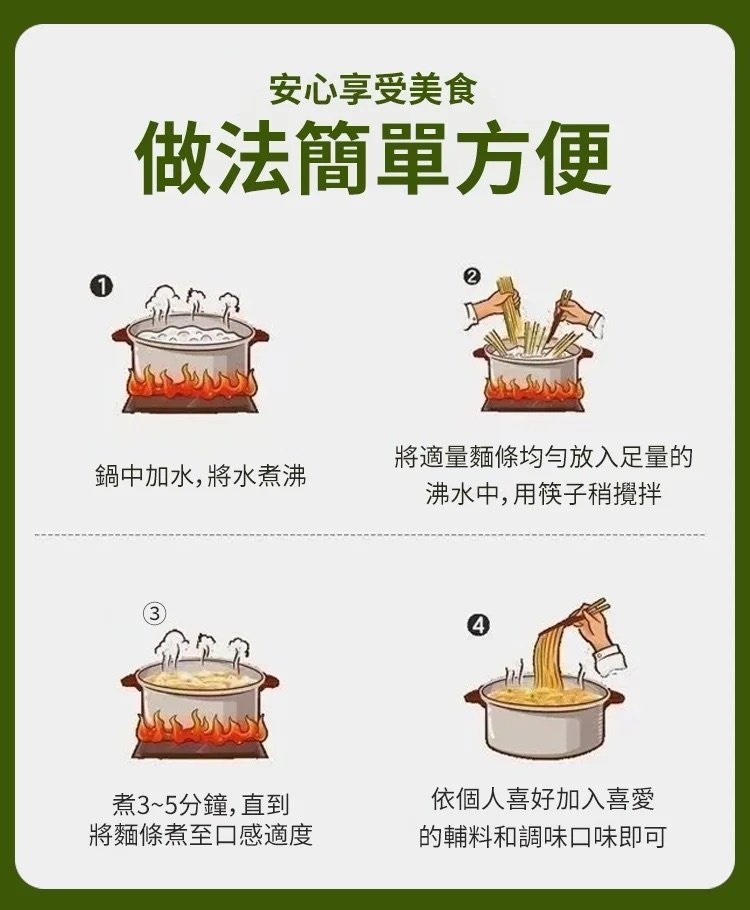 安心享受美食
做法簡單方便

❶
鍋中加水，將水煮沸

❷
將適量麵條均勻放入足量的沸水中，用筷子稍攪拌

③
煮3~5分鐘，直到將麵條煮至口感適度

❹
依個人喜好加入喜愛的輔料和調味口味即可