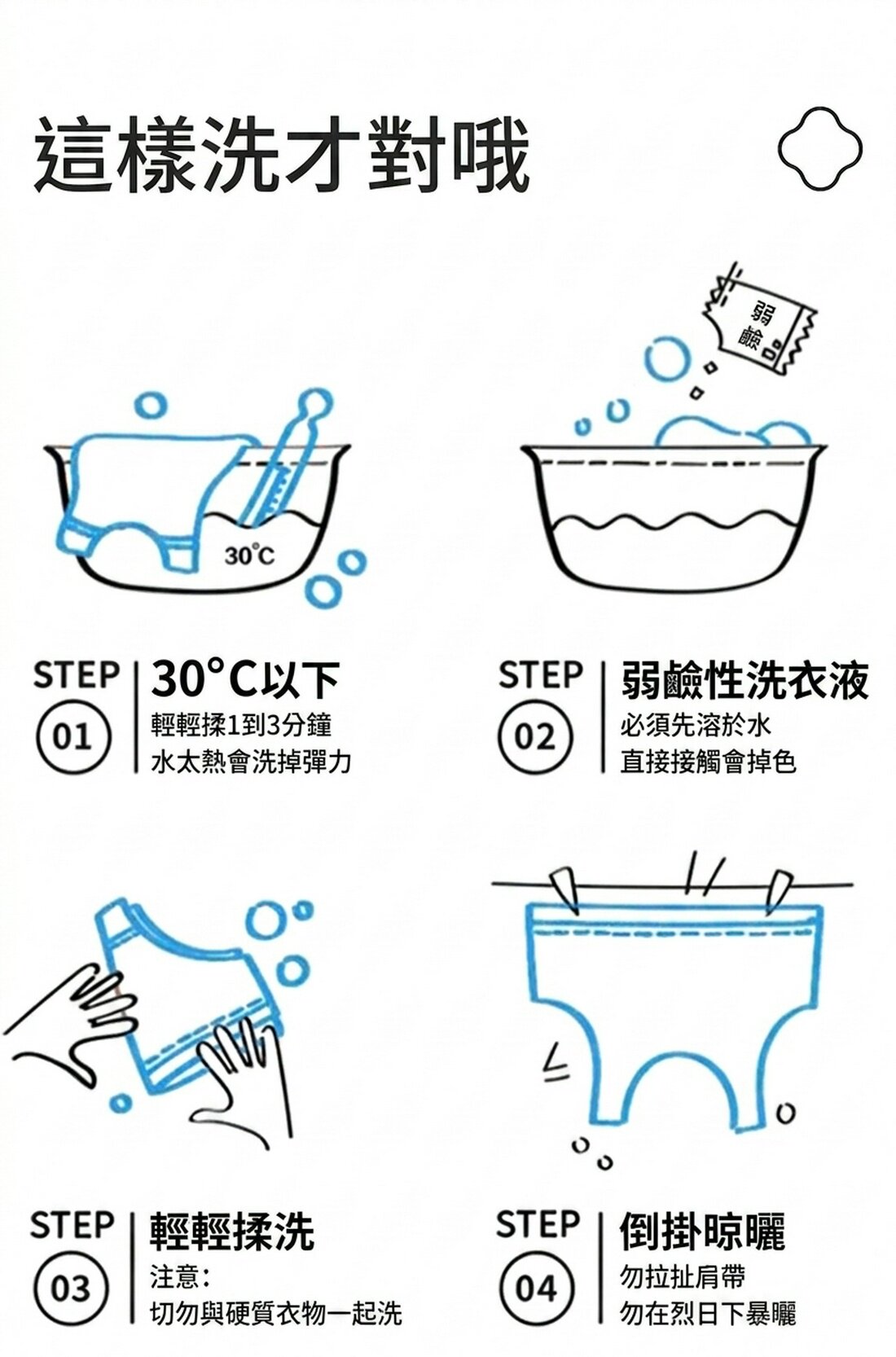 這樣洗才對哦

弱鹼

30°C

STEP 01

30°C以下

輕輕揉1到3分鐘
水太熱會洗掉彈力

STEP 02

弱鹼性洗衣液

必須先溶於水
直接接觸會掉色

STEP 03

輕輕揉洗

注意：
切勿與硬質衣物一起洗

STEP 04

倒掛晾曬

勿拉扯肩帶
勿在烈日下暴曬