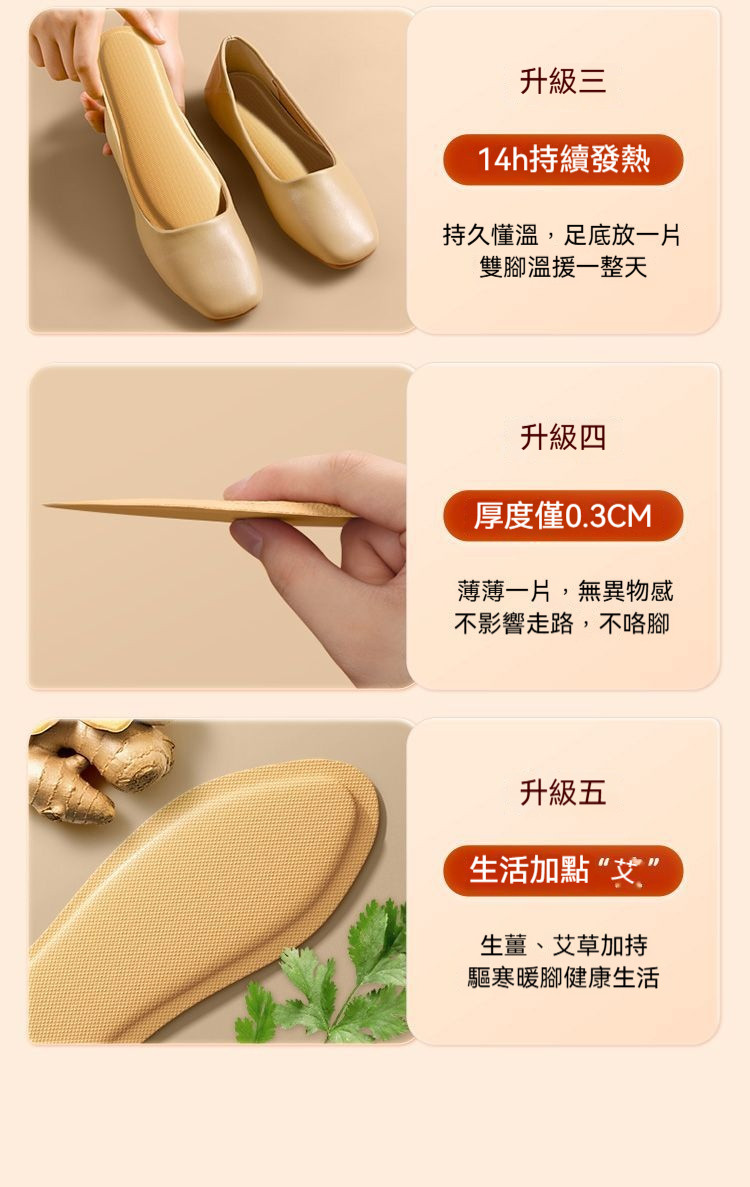 升級三

14h持續發熱

持久懂溫，足底放一片
雙腳溫援一整天

升級四

厚度僅0.3CM

薄薄一片，無異物感
不影響走路，不咯腳

升級五

生活加點“艾”

生薑、艾草加持
驅寒暖腳健康生活