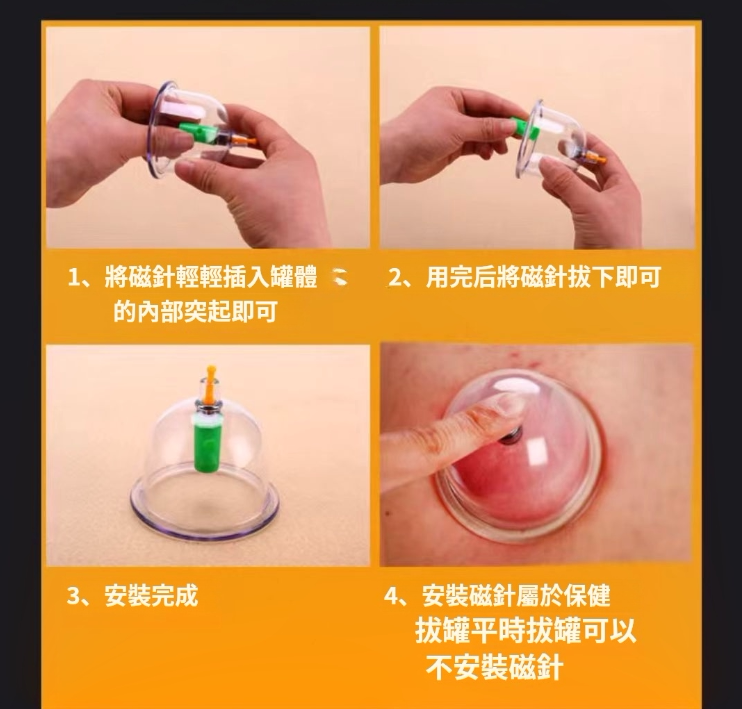 1、將磁針輕輕插入罐體的內部突起即可

2、用完后將磁針拔下即可

3、安裝完成

4、安裝磁針屬於保健拔罐平時拔罐可以不安裝磁針