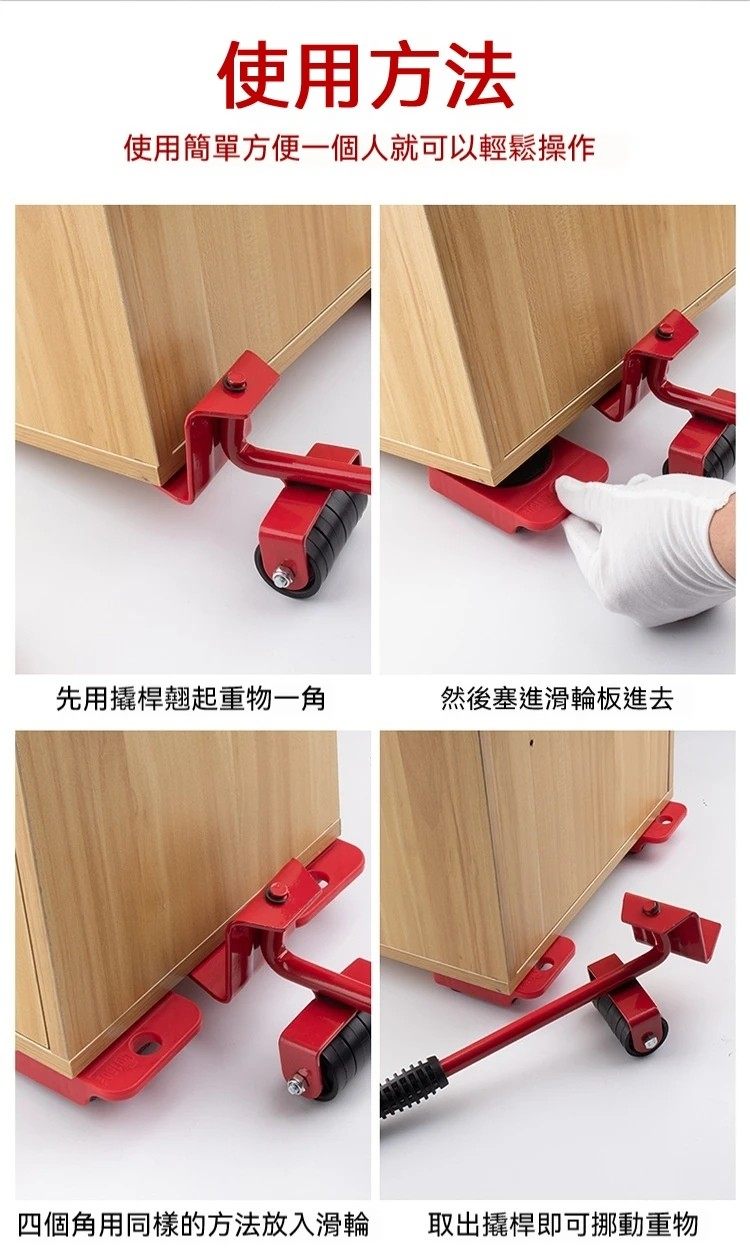 使用方法

使用簡單方便一個人就可以輕鬆操作

先用撬桿翹起重物一角

然後塞進滑輪板進去

四個角用同樣的方法放入滑輪

取出撬桿即可挪動重物