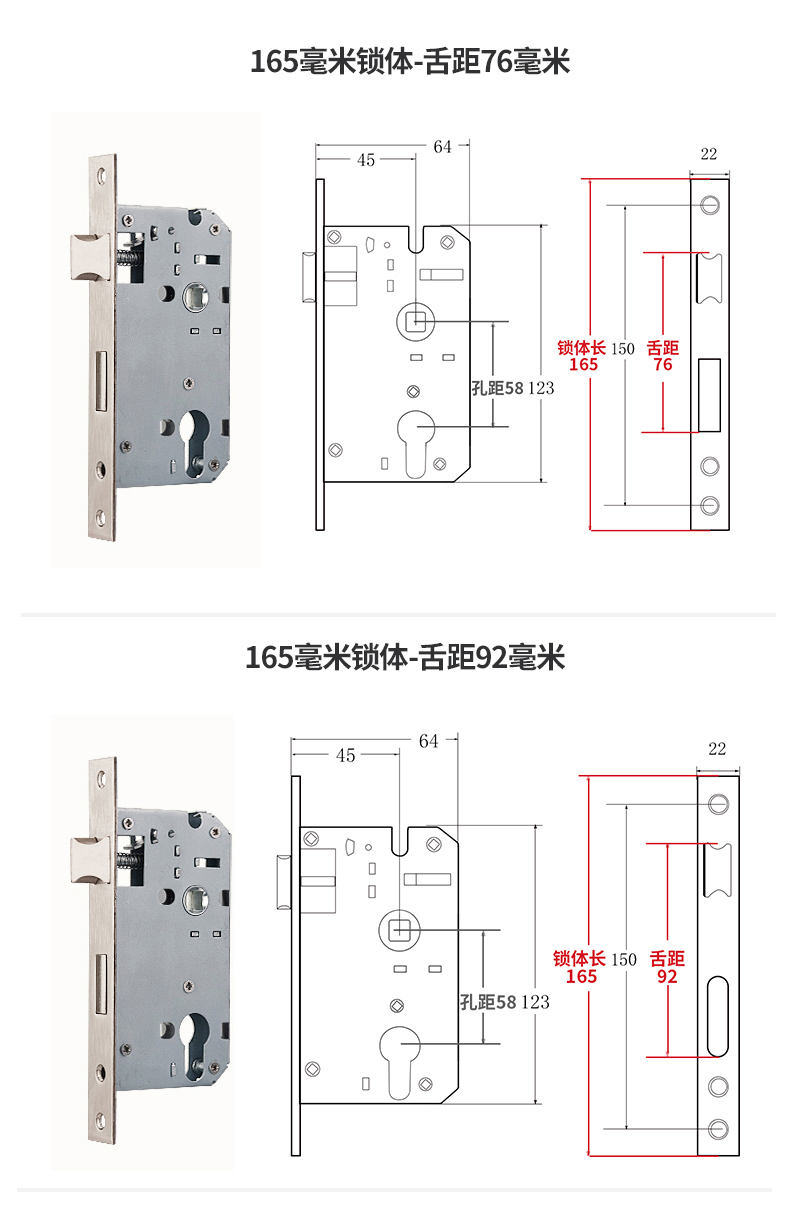 165毫米锁体-舌距76毫米

45
64
孔距58
123
22
锁体长
165
150
舌距
76

165毫米锁体-舌距92毫米

45
64
孔距58
123
22
锁体长
165
150
舌距
92