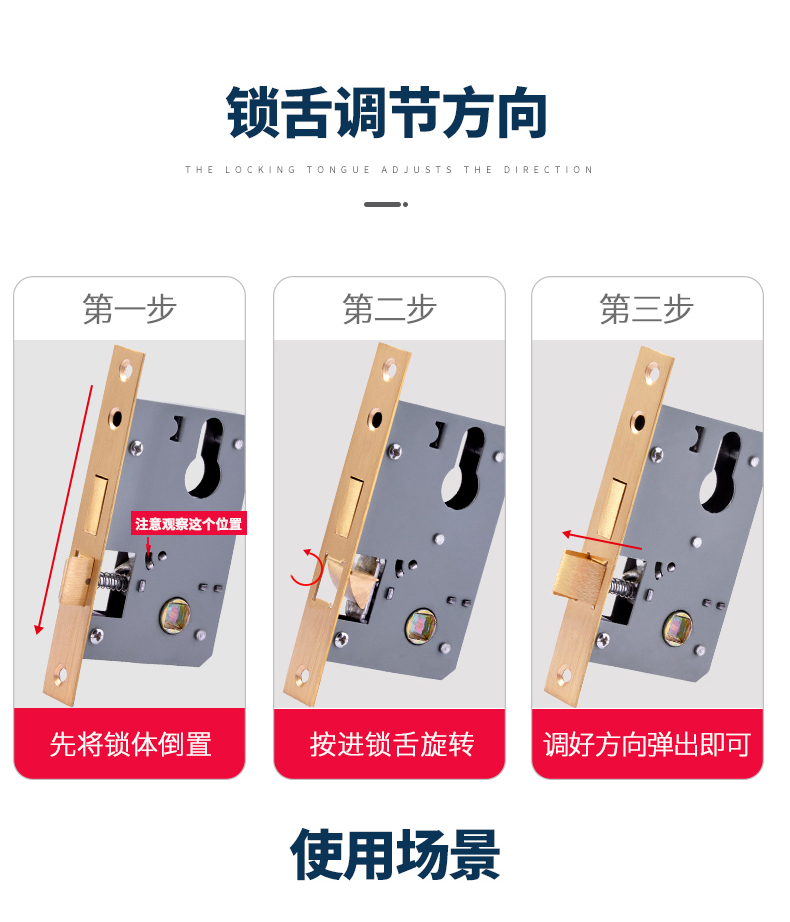 锁舌调节方向

THE LOCKING TONGUE ADJUSTS THE DIRECTION

第一步

注意观察这个位置

先将锁体倒置

第二步

按进锁舌旋转

第三步

调好方向弹出即可

使用场景