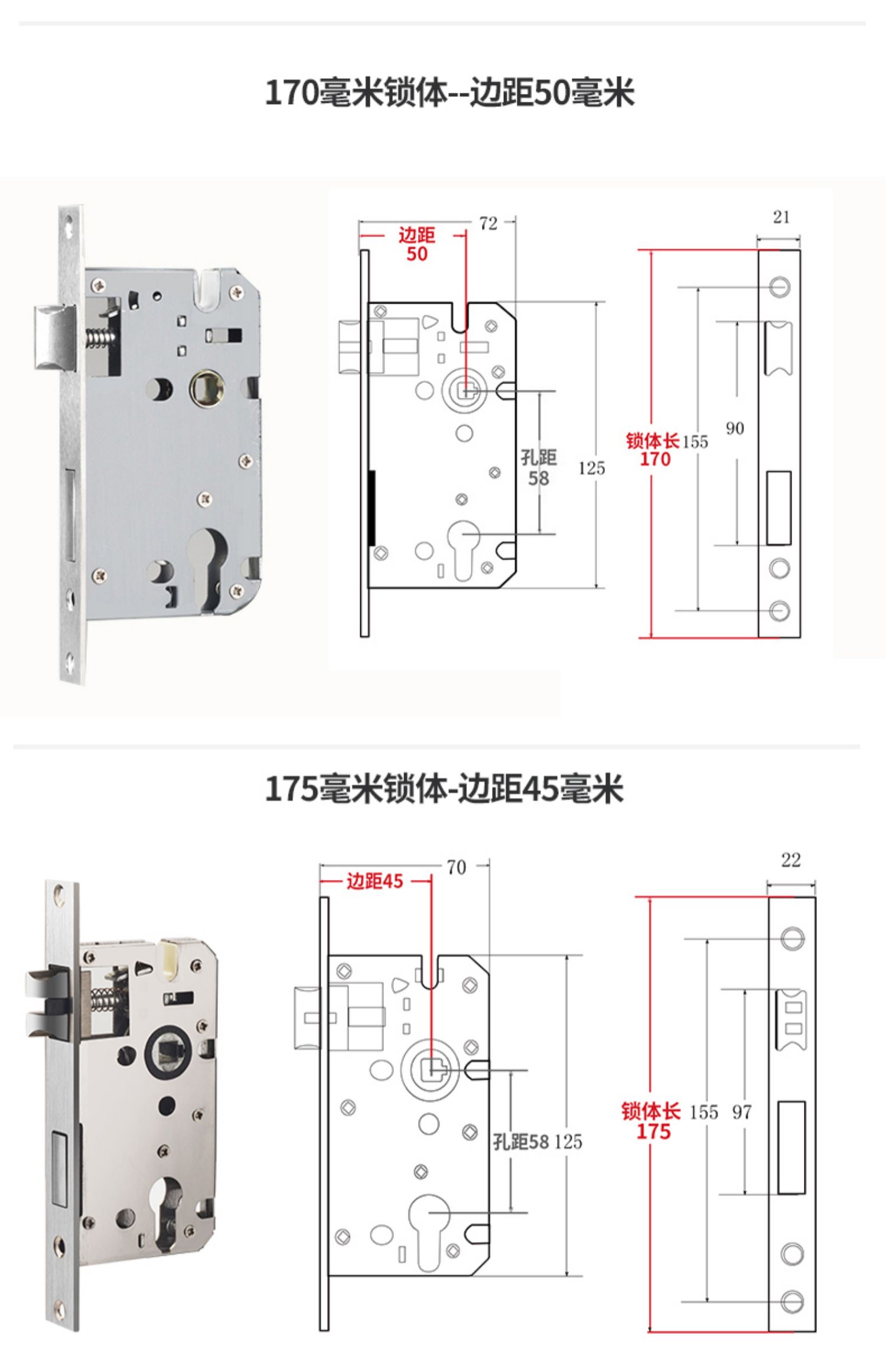 170毫米锁体--边距50毫米

72
边距
50
孔距
58
125

21
锁体长
170
155
90

175毫米锁体-边距45毫米

70
边距45
孔距58
125

22
锁体长
175
155
97